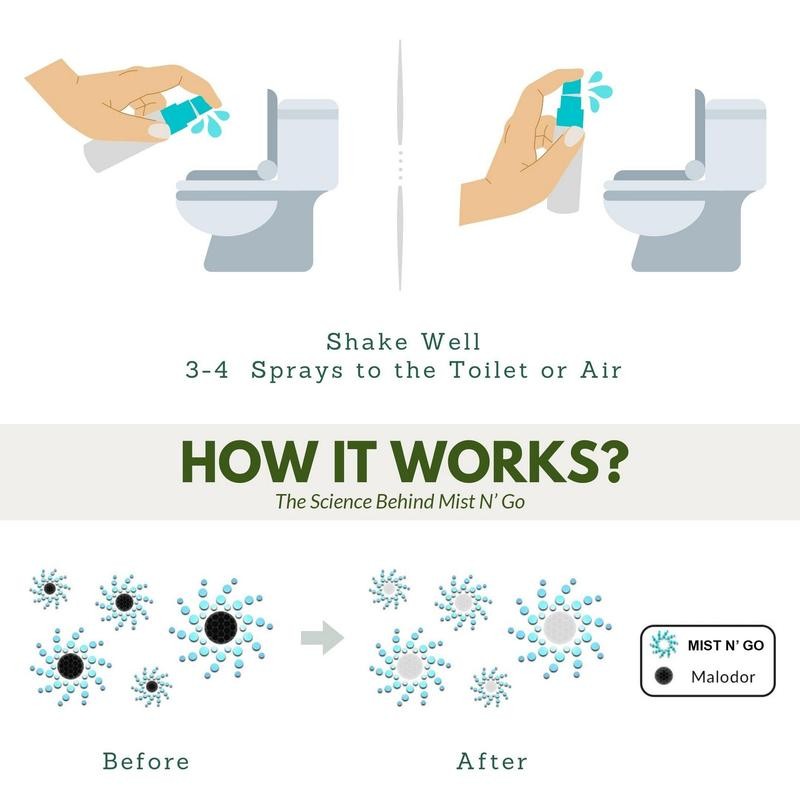 Shake Well
3-4 Sprays to the Toilet or Air

HOW IT WORKS?
The Science Behind Mist N' Go

MIST N' GO
Malodor

Before

After