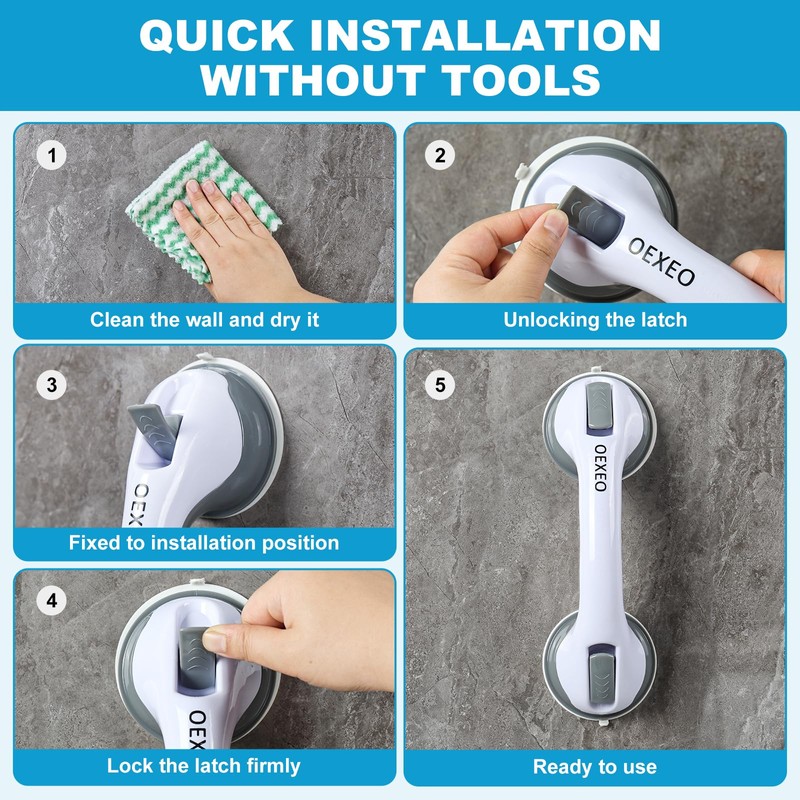 QUICK INSTALLATION WITHOUT TOOLS

1

Clean the wall and dry it

2

OEXEO

Unlocking the latch

3

OEX

Fixed to installation position

4

OEX

Lock the latch firmly

5

OEXEO

Ready to use