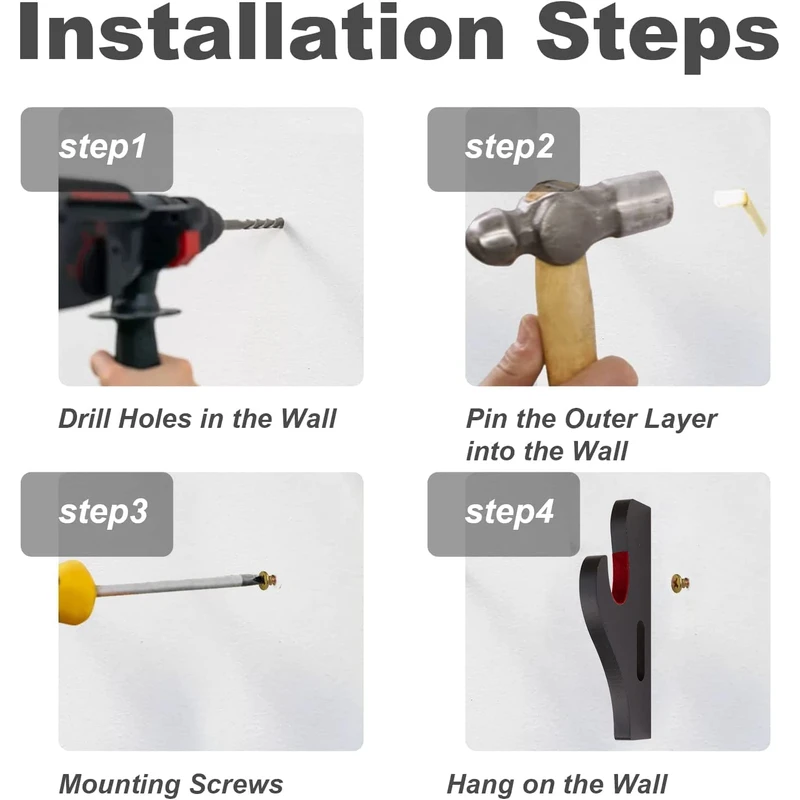 Installation Steps

step1

Drill Holes in the Wall

step2

Pin the Outer Layer into the Wall

step3

Mounting Screws

step4

Hang on the Wall