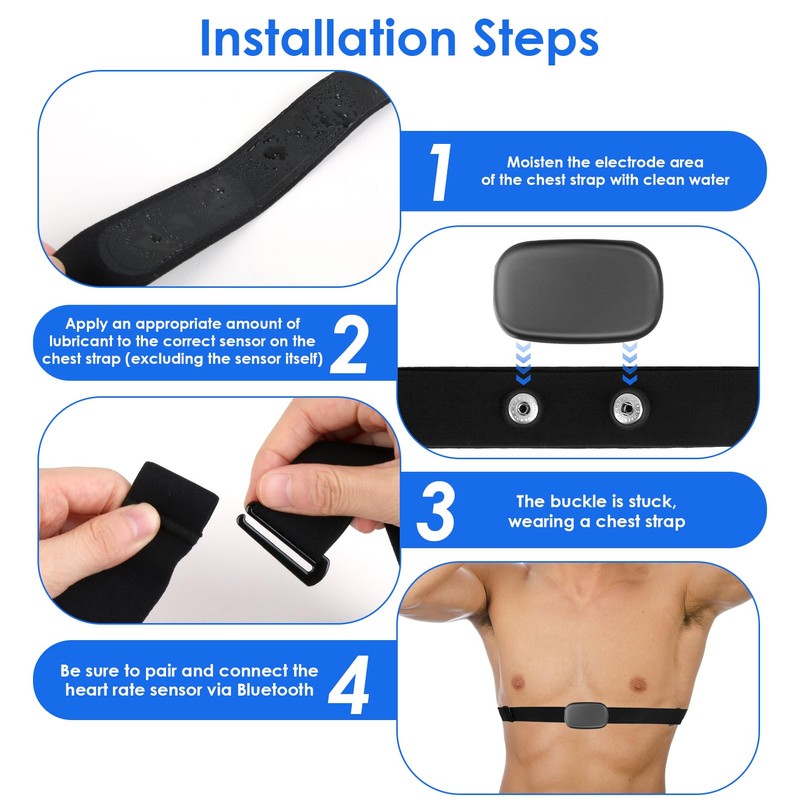 Installation Steps

1

Moisten the electrode area of the chest strap with clean water

Apply an appropriate amount of lubricant to the correct sensor on the chest strap (excluding the sensor itself)

2

3

The buckle is stuck, wearing a chest strap

Be sure to pair and connect the heart rate sensor via Bluetooth

4