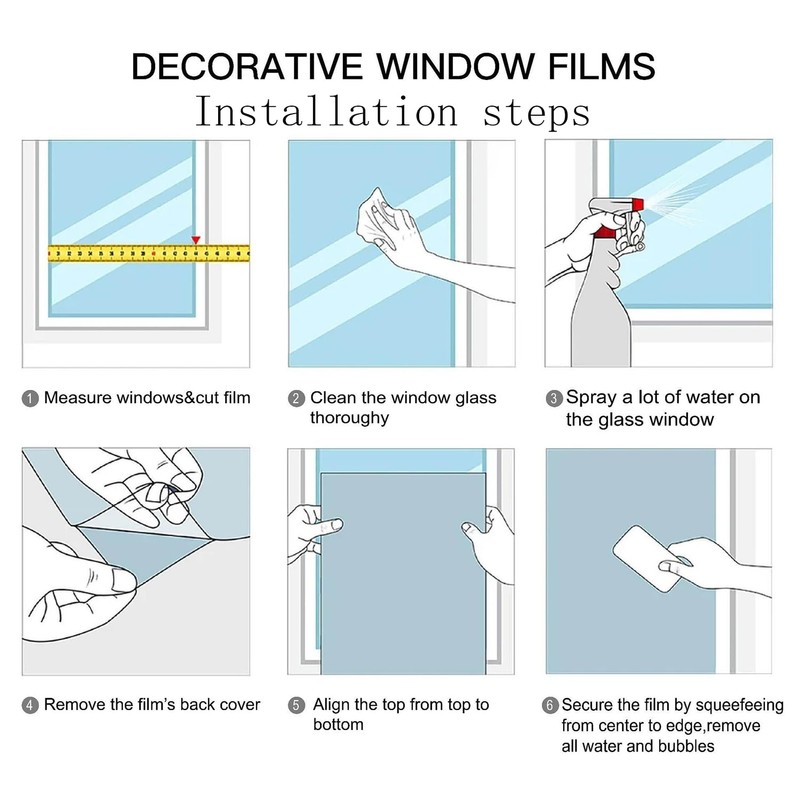 DECORATIVE WINDOW FILMS
Installation steps

1 Measure windows&cut film

2 Clean the window glass thoroughy

3 Spray a lot of water on the glass window

4 Remove the film's back cover

5 Align the top from top to bottom

6 Secure the film by squeefeeing from center to edge,remove all water and bubbles