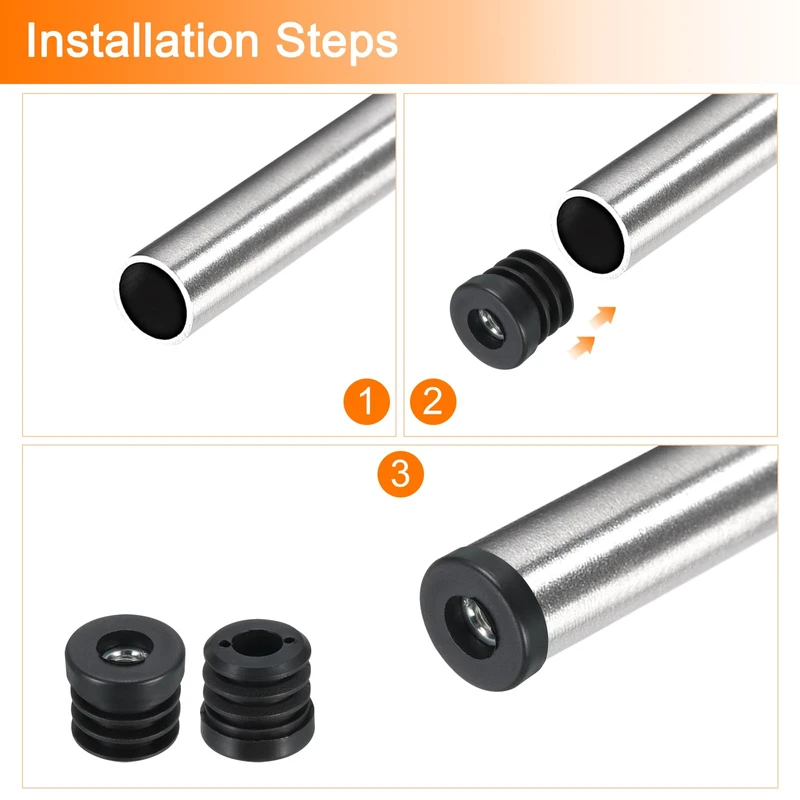 Installation Steps

1

2

3