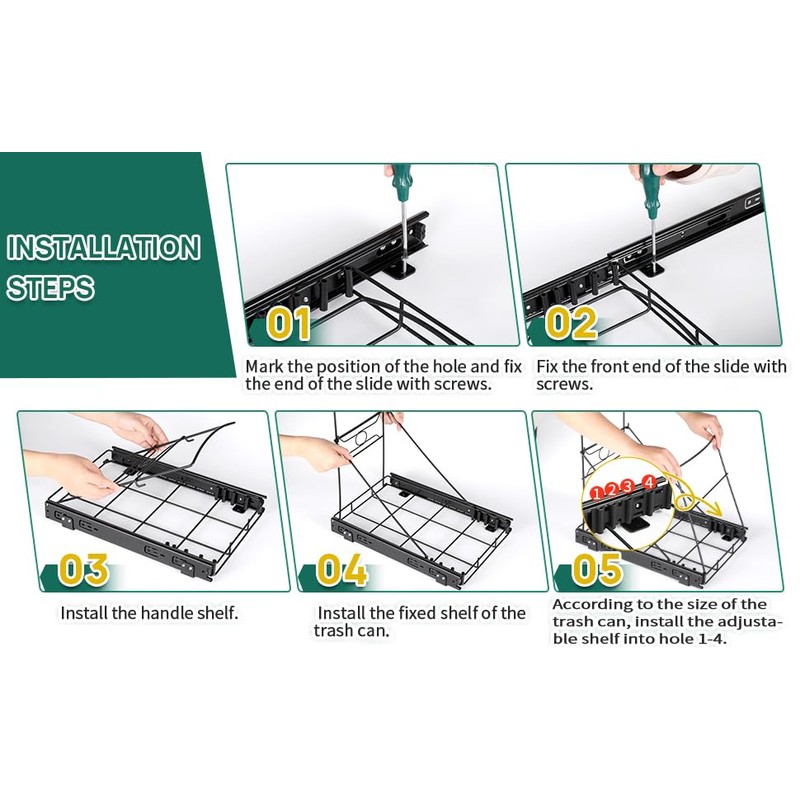 INSTALLATION STEPS

01

Mark the position of the hole and fix the end of the slide with screws.

02

Fix the front end of the slide with screws.

03

Install the handle shelf.

04

Install the fixed shelf of the trash can.

1 2 3 4

05

According to the size of the trash can, install the adjustable shelf into hole 1-4.