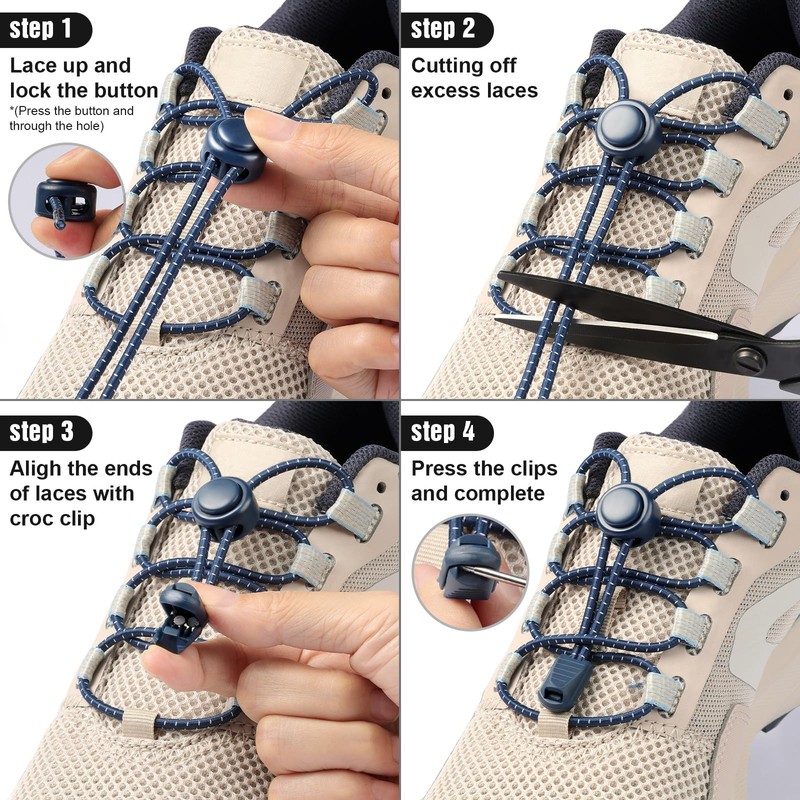 step 1

Lace up and lock the button

*(Press the button and through the hole)

step 2

Cutting off excess laces

step 3

Aligh the ends of laces with croc clip

step 4

Press the clips and complete