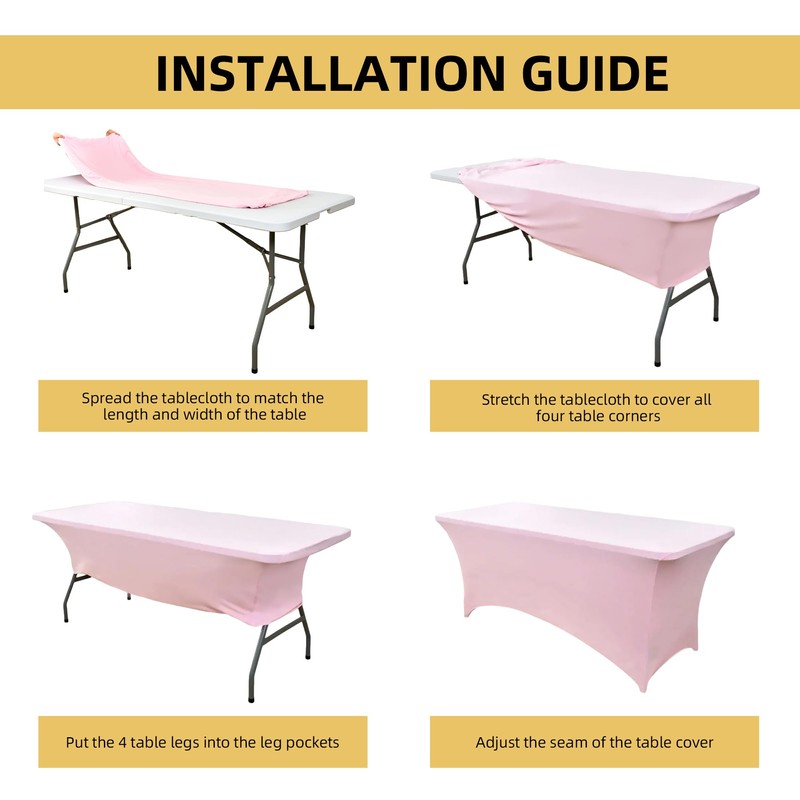 INSTALLATION GUIDE

Spread the tablecloth to match the length and width of the table

Stretch the tablecloth to cover all four table corners

Put the 4 table legs into the leg pockets

Adjust the seam of the table cover