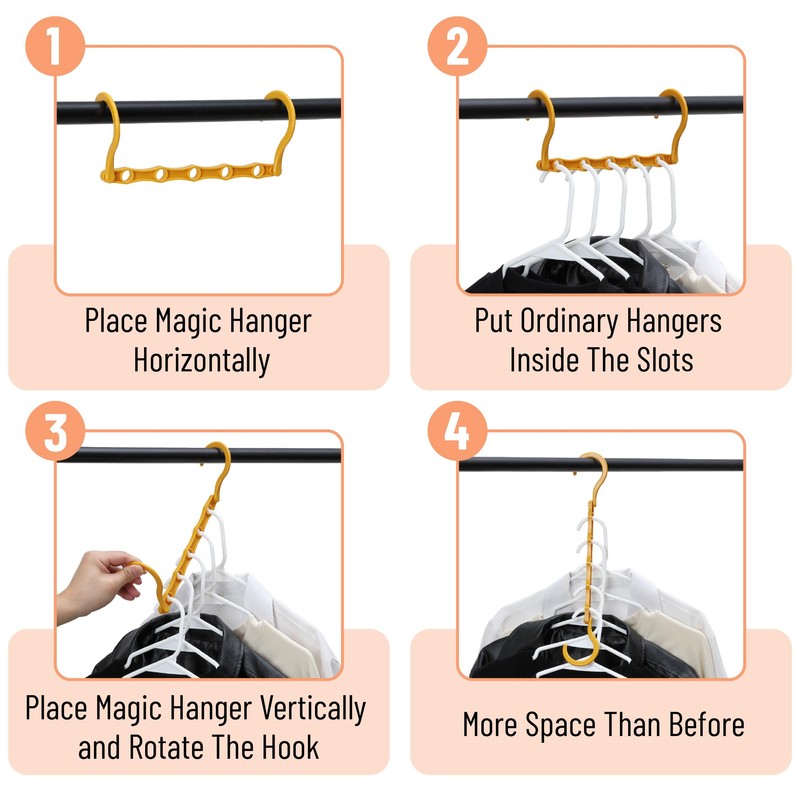 1

Place Magic Hanger Horizontally

2

Put Ordinary Hangers Inside The Slots

3

Place Magic Hanger Vertically and Rotate The Hook

4

More Space Than Before