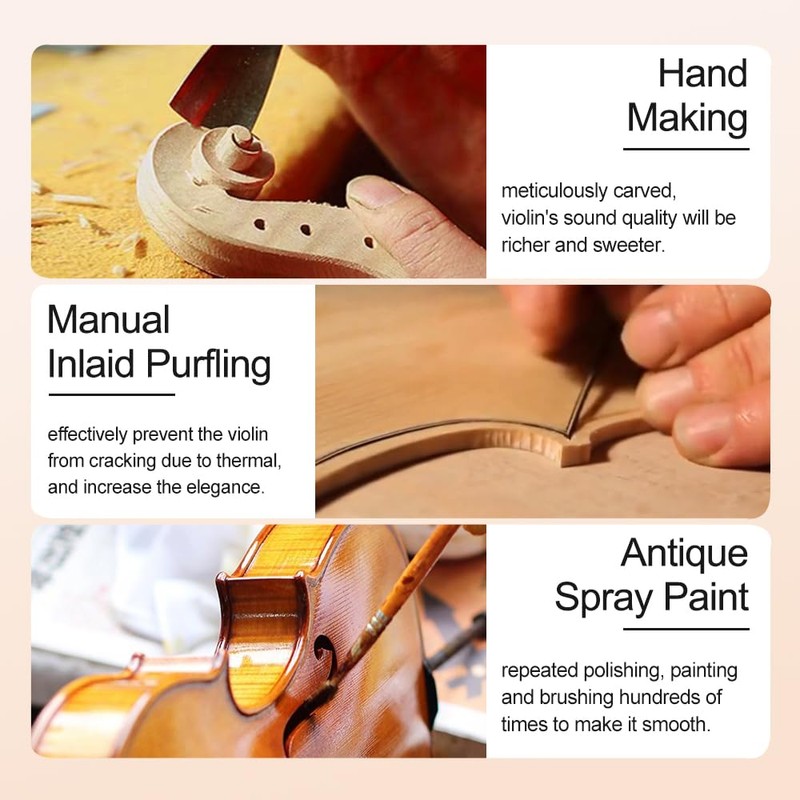 Hand Making

meticulously carved, violin's sound quality will be richer and sweeter.

Manual Inlaid Purfling

effectively prevent the violin from cracking due to thermal, and increase the elegance.

Antique Spray Paint

repeated polishing, painting and brushing hundreds of times to make it smooth.