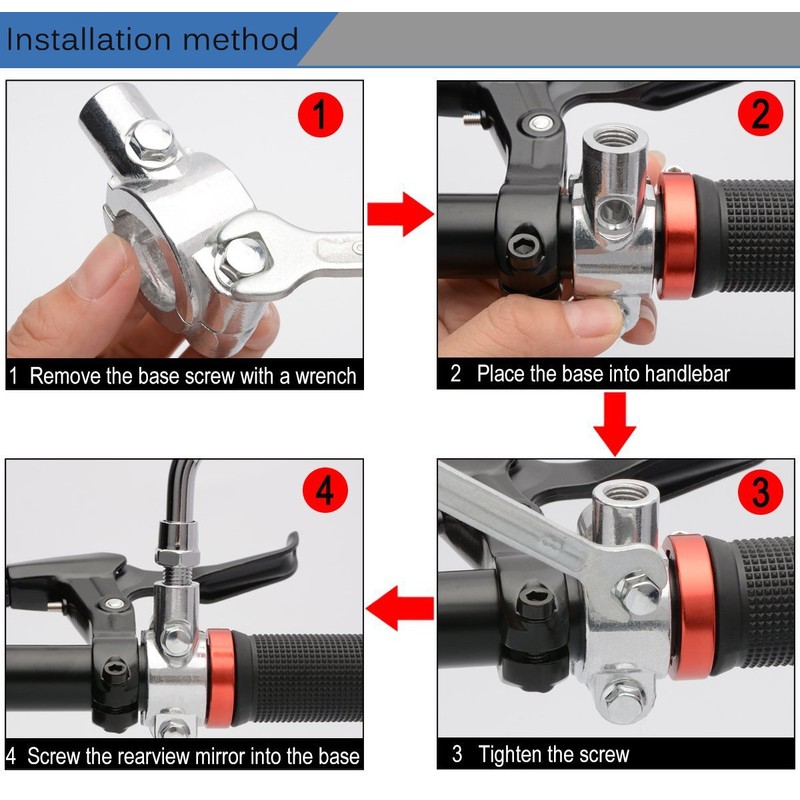 Installation method

1

1 Remove the base screw with a wrench

2

2 Place the base into handlebar

3

3 Tighten the screw

4

4 Screw the rearview mirror into the base