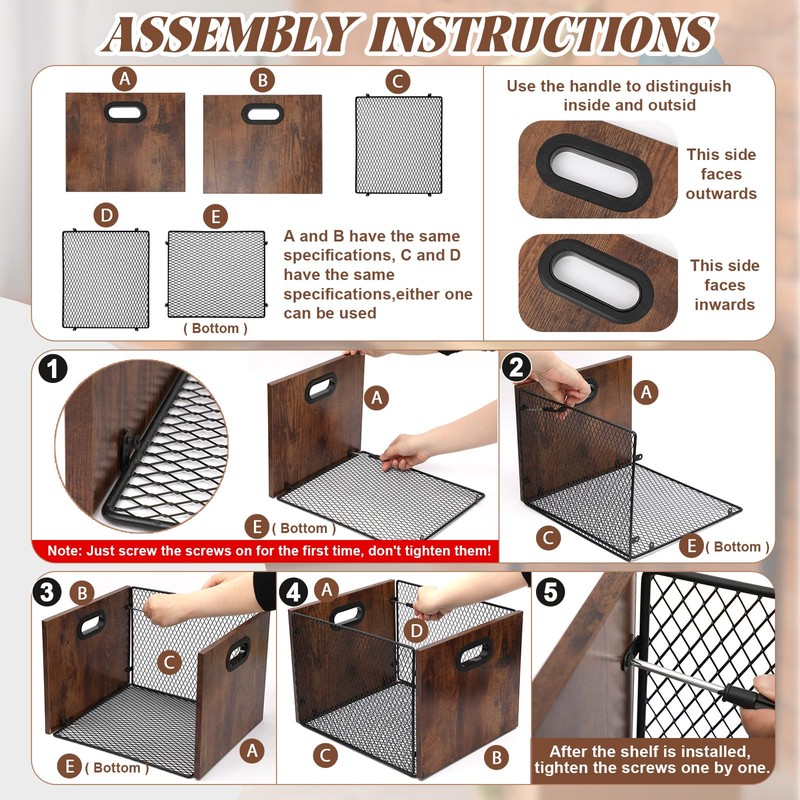 ASSEMBLY INSTRUCTIONS

A B C

D E

( Bottom )

A and B have the same specifications, C and D have the same specifications,either one can be used

Use the handle to distinguish inside and outsid

This side faces outwards

This side faces inwards

1

A

E ( Bottom )

Note: Just screw the screws on for the first time, don't tighten them!

2

A

C

E ( Bottom )

3

B

C

E ( Bottom )

A

4

A

D

C

B

5

After the shelf is installed, tighten the screws one by one.