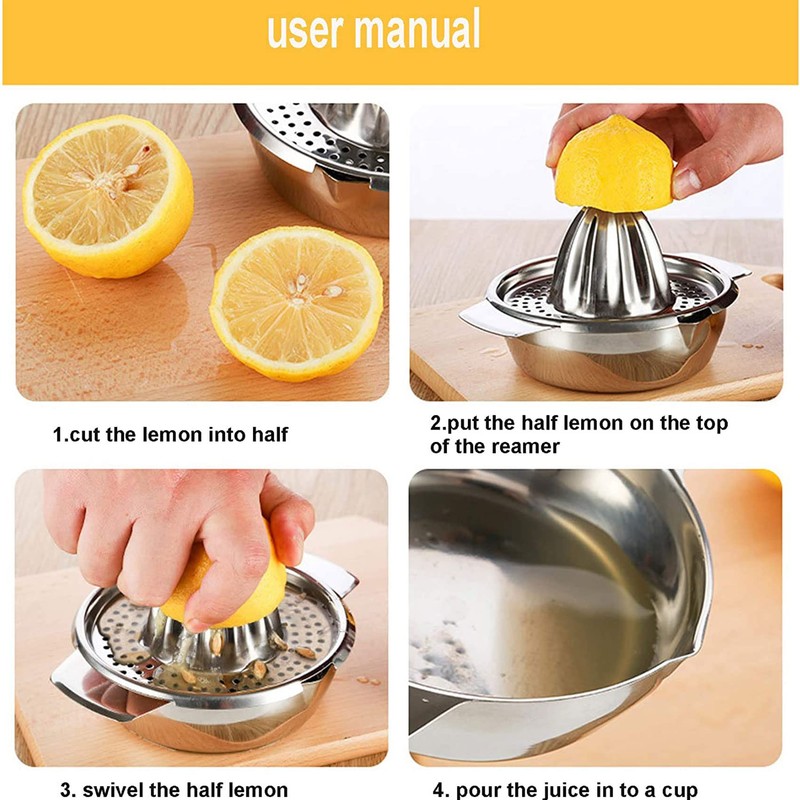 user manual

1.cut the lemon into half

2.put the half lemon on the top of the reamer

3. swivel the half lemon

4. pour the juice in to a cup