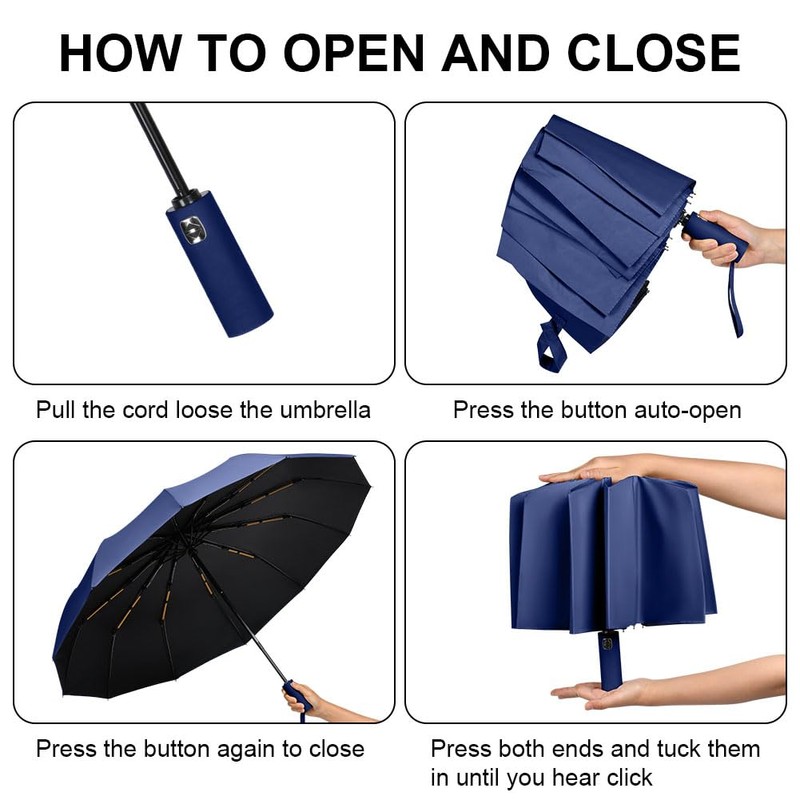 HOW TO OPEN AND CLOSE

Pull the cord loose the umbrella

Press the button auto-open

Press the button again to close

Press both ends and tuck them in until you hear click