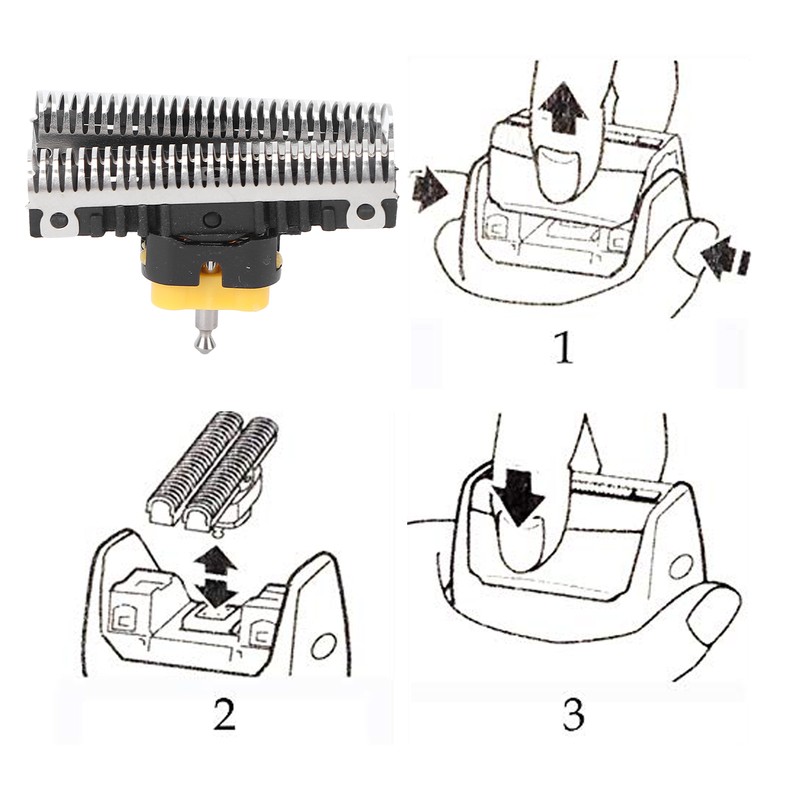 1

2

3