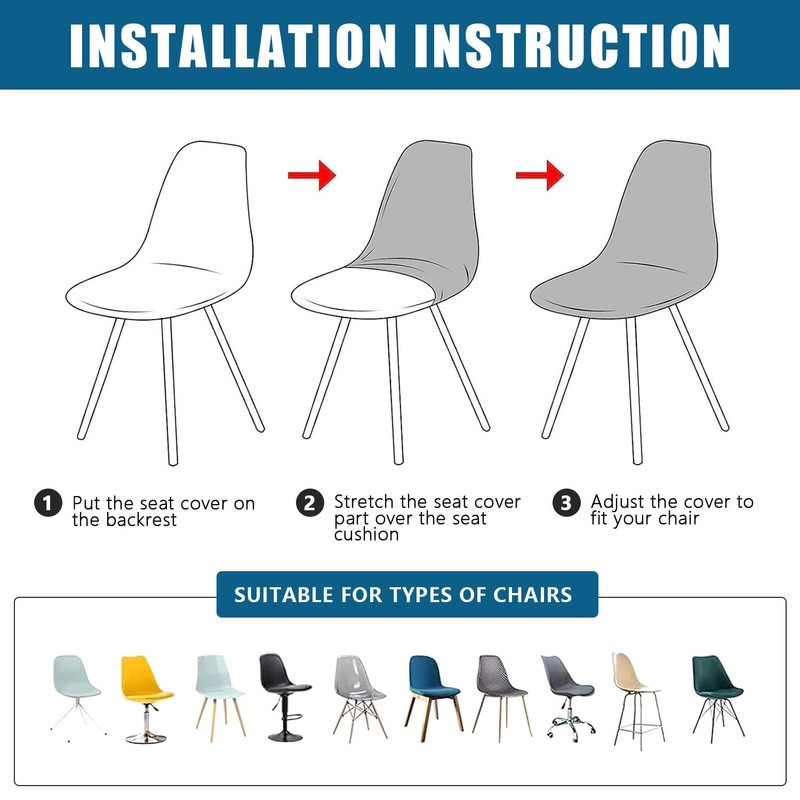 INSTALLATION INSTRUCTION

1 Put the seat cover on the backrest

2 Stretch the seat cover part over the seat cushion

3 Adjust the cover to fit your chair

SUITABLE FOR TYPES OF CHAIRS