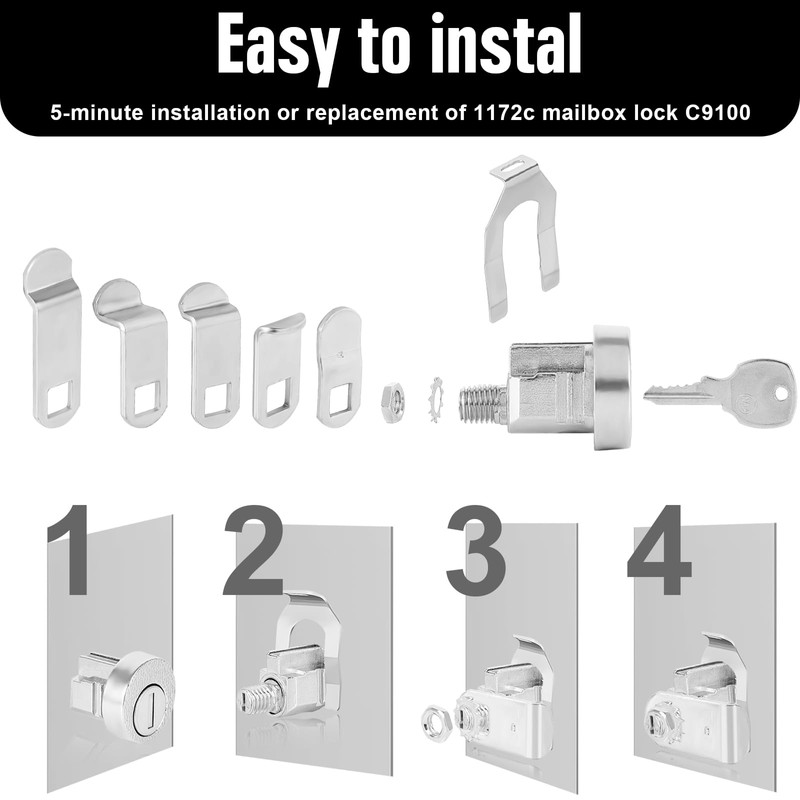 Easy to instal

5-minute installation or replacement of 1172c mailbox lock C9100

1

2

3

4