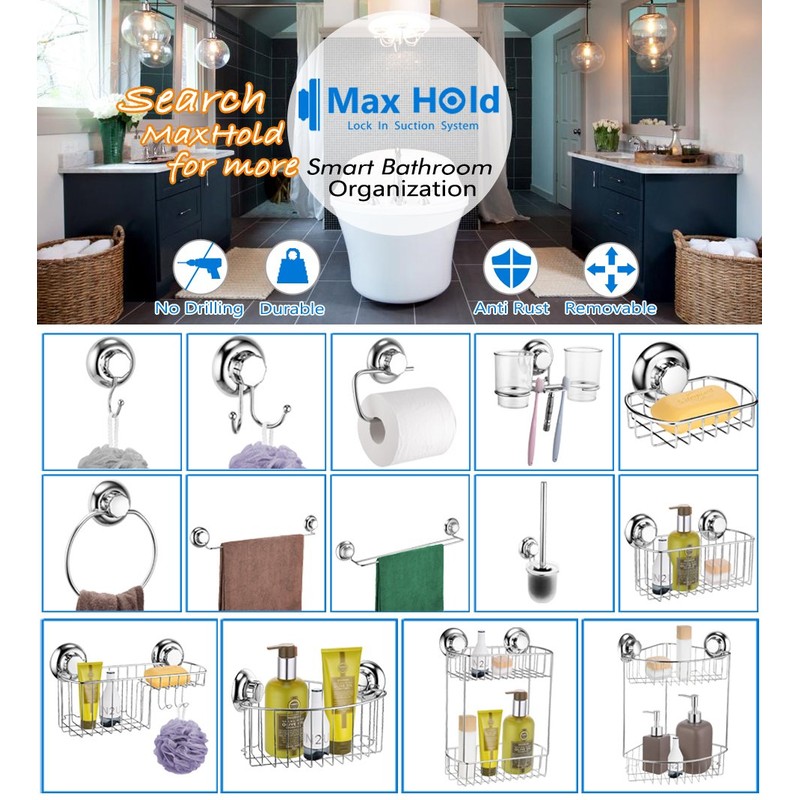 Search MaxHold for more

Max Hold
Lock In Suction System

Smart Bathroom Organization

No Drilling
Durable
Anti Rust
Removable