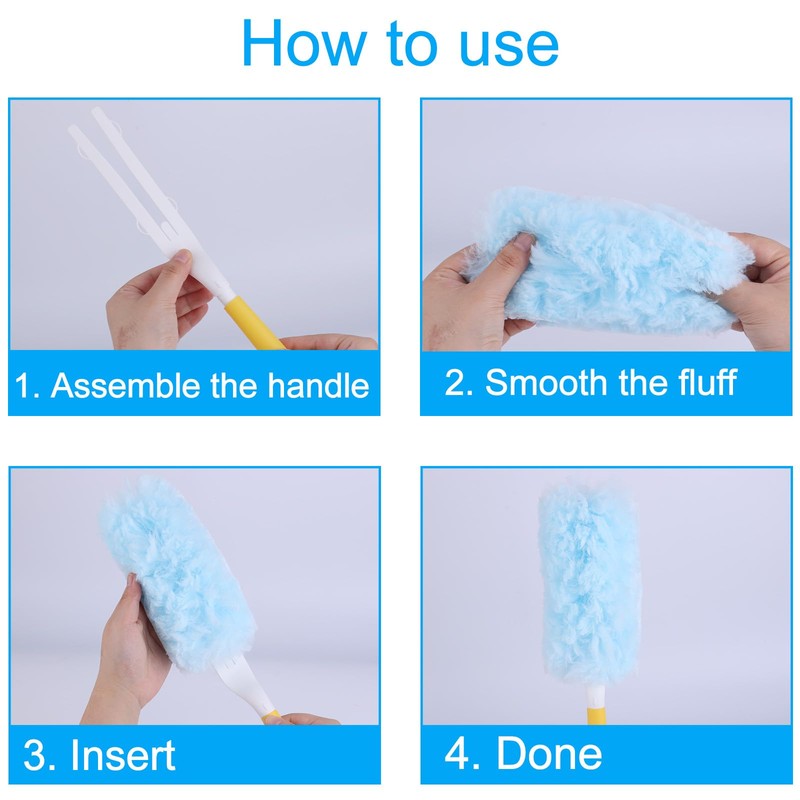 How to use

1. Assemble the handle

2. Smooth the fluff

3. Insert

4. Done