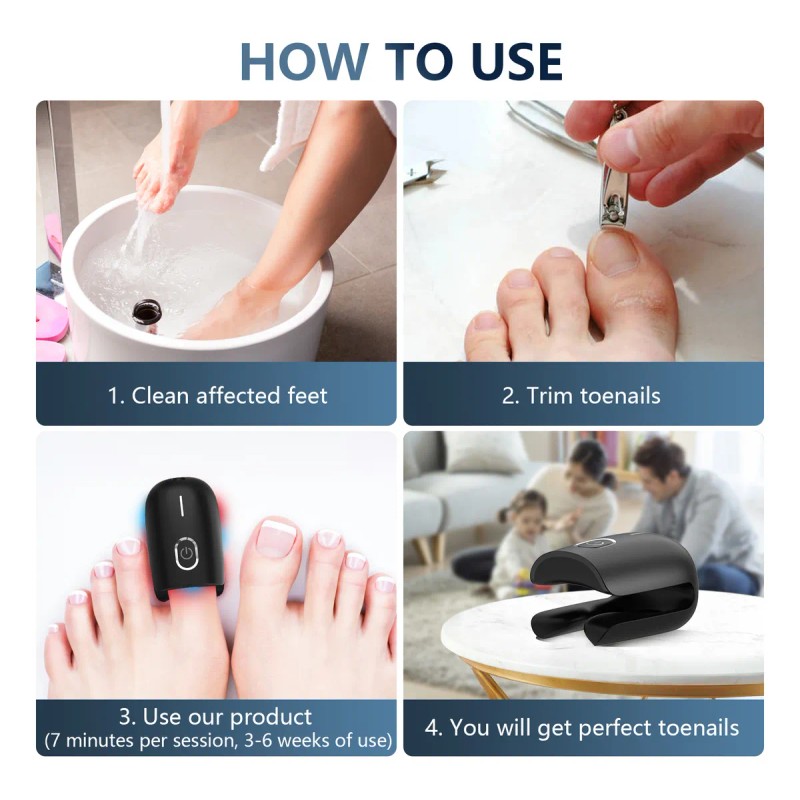 HOW TO USE

1. Clean affected feet

2. Trim toenails

3. Use our product
(7 minutes per session, 3-6 weeks of use)

4. You will get perfect toenails