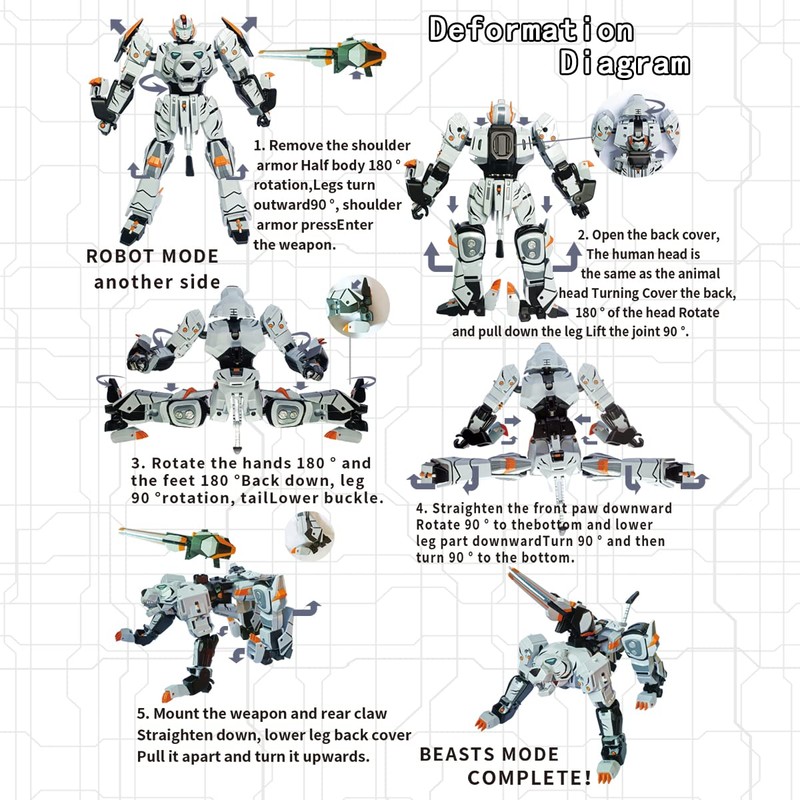 Deformation Diagram

1. Remove the shoulder armor Half body 180 ° rotation,Legs turn outward90 °, shoulder armor pressEnter the weapon.

ROBOT MODE another side

2. Open the back cover, The human head is the same as the animal head Turning Cover the back, 180 ° of the head Rotate and pull down the leg Lift the joint 90 °.

3. Rotate the hands 180 ° and the feet 180 °Back down, leg 90 °rotation, tailLower buckle.

4. Straighten the front paw downward Rotate 90 ° to thebottom and lower leg part downwardTurn 90 ° and then turn 90 ° to the bottom.

5. Mount the weapon and rear claw Straighten down, lower leg back cover Pull it apart and turn it upwards.

BEASTS MODE COMPLETE!