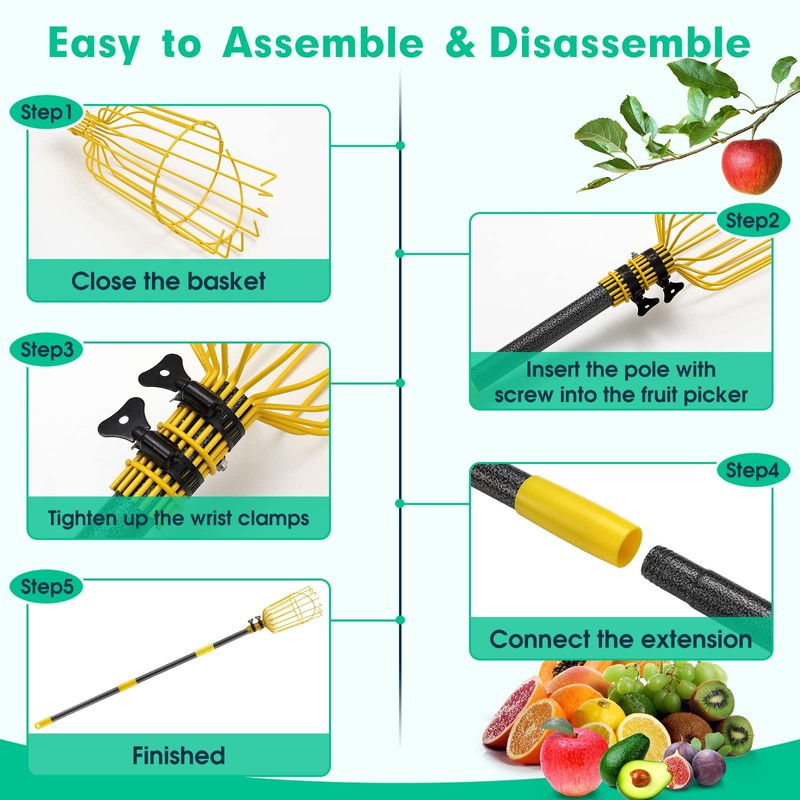 Easy to Assemble & Disassemble

Step1

Close the basket

Step2

Insert the pole with screw into the fruit picker

Step3

Tighten up the wrist clamps

Step4

Connect the extension

Step5

Finished