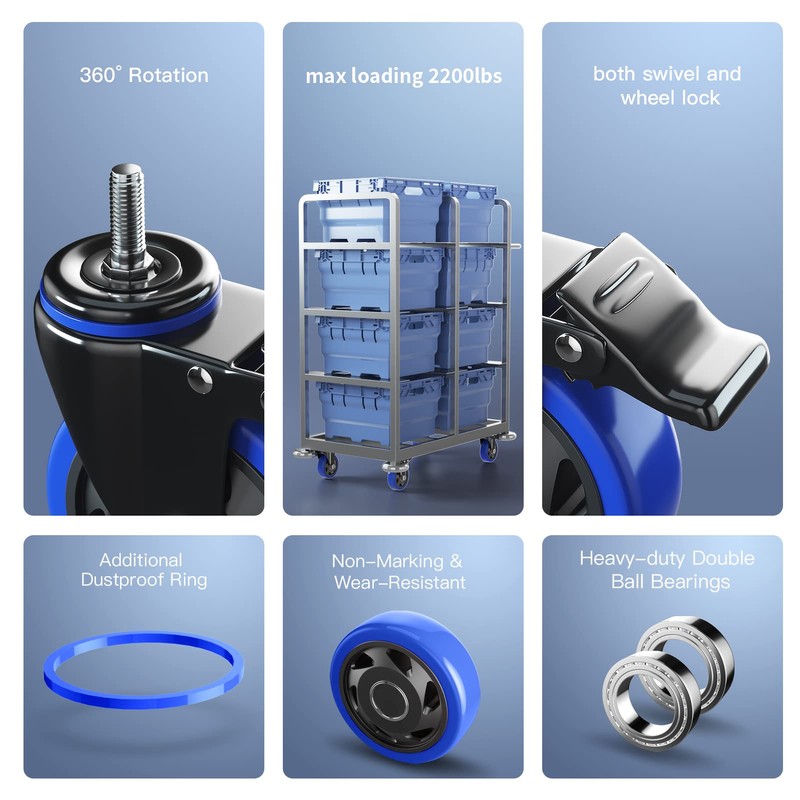 360° Rotation

max loading 2200lbs

both swivel and wheel lock

Additional Dustproof Ring

Non-Marking & Wear-Resistant

Heavy-duty Double Ball Bearings