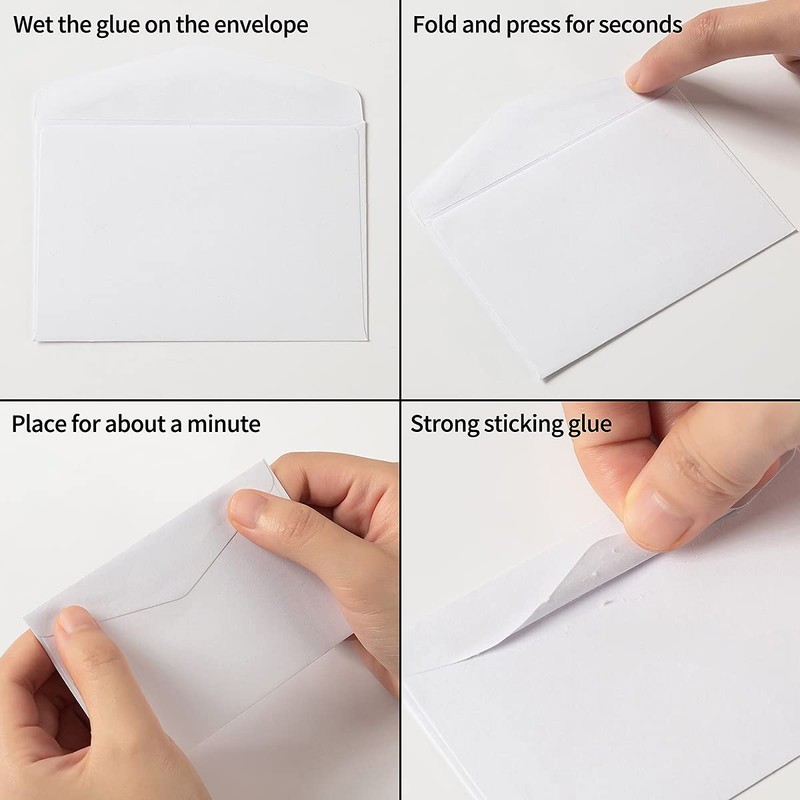 Wet the glue on the envelope

Fold and press for seconds

Place for about a minute

Strong sticking glue