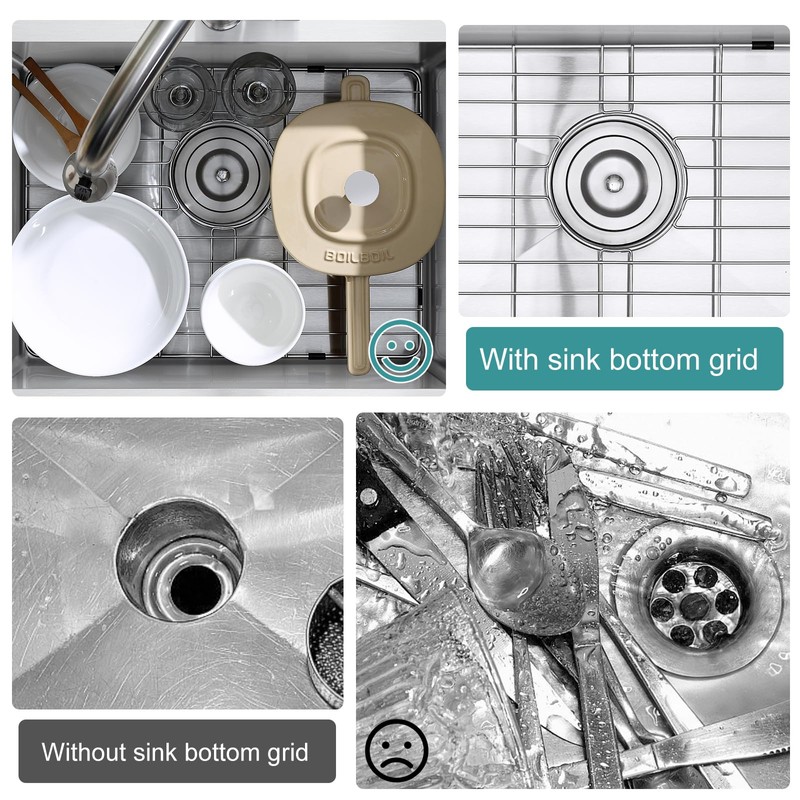 BOILBOIL

With sink bottom grid

Without sink bottom grid