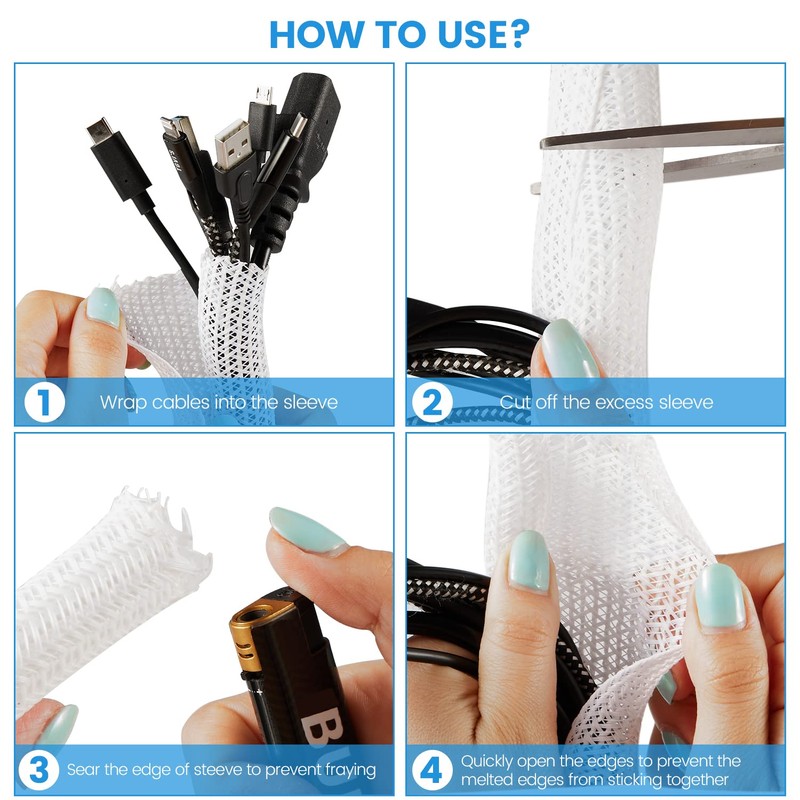 HOW TO USE?

1 Wrap cables into the sleeve

2 Cut off the excess sleeve

3 Sear the edge of steeve to prevent fraying

4 Quickly open the edges to prevent the melted edges from sticking together