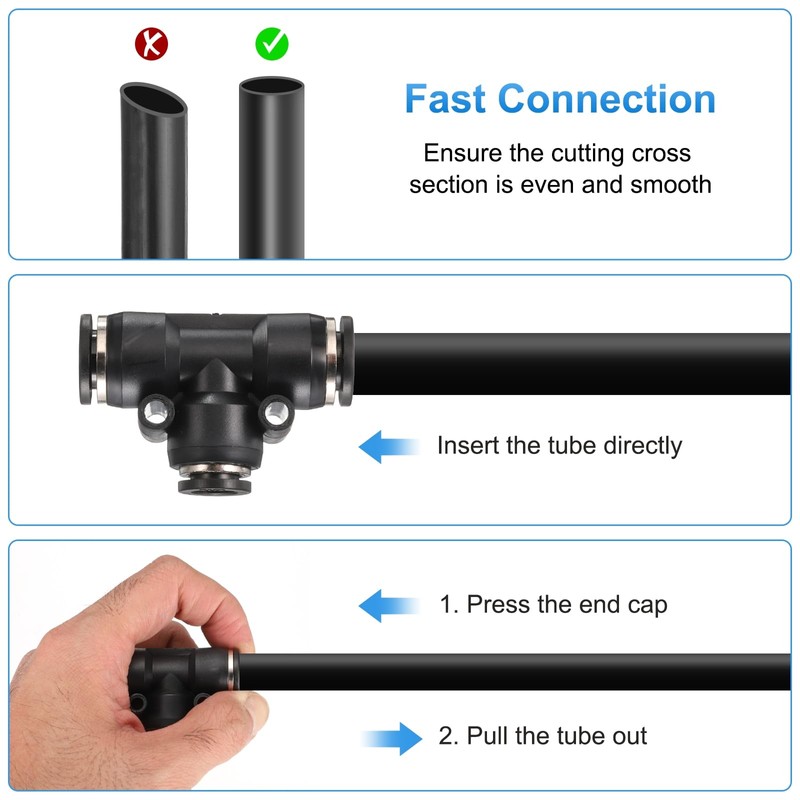 Fast Connection

Ensure the cutting cross section is even and smooth

Insert the tube directly

1. Press the end cap

2. Pull the tube out