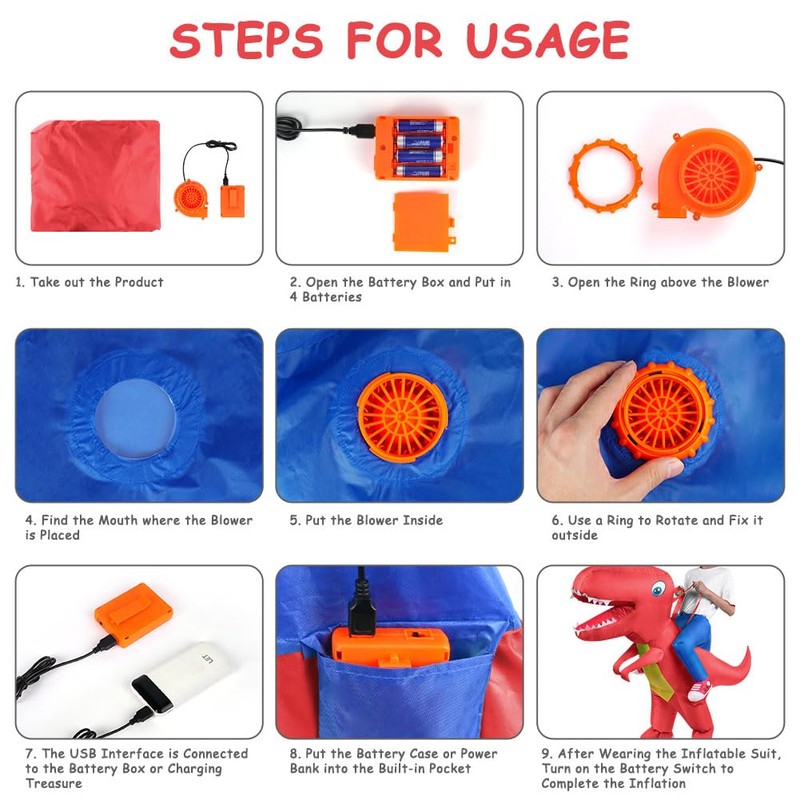 STEPS FOR USAGE

1. Take out the Product

2. Open the Battery Box and Put in 4 Batteries

3. Open the Ring above the Blower

4. Find the Mouth where the Blower is Placed

5. Put the Blower Inside

6. Use a Ring to Rotate and Fix it outside

LET

7. The USB Interface is Connected to the Battery Box or Charging Treasure

8. Put the Battery Case or Power Bank into the Built-in Pocket

9. After Wearing the Inflatable Suit, Turn on the Battery Switch to Complete the Inflation