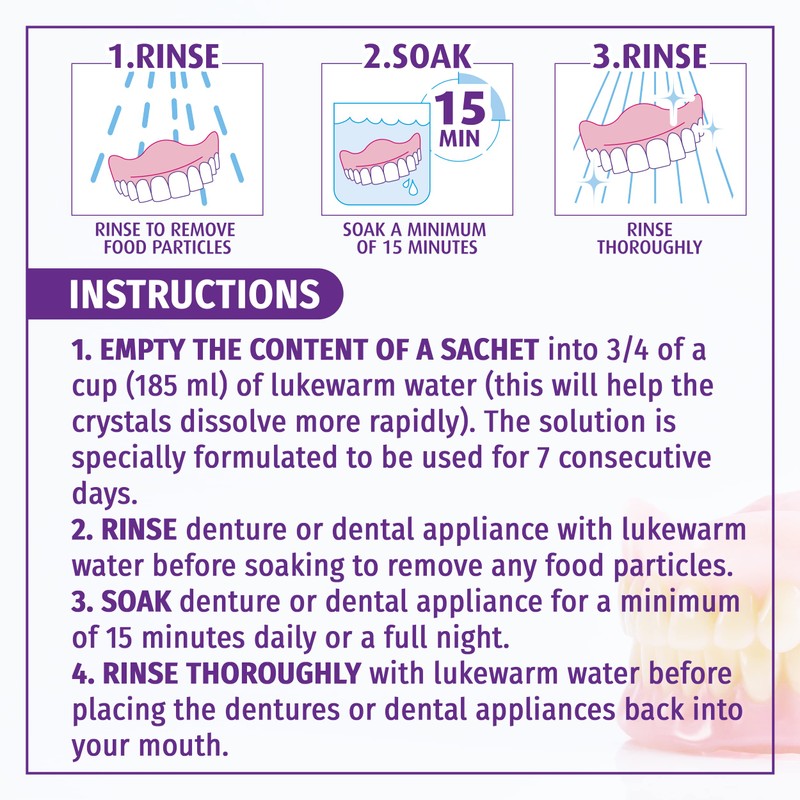 1.RINSE

RINSE TO REMOVE FOOD PARTICLES

2.SOAK

15 MIN

SOAK A MINIMUM OF 15 MINUTES

3.RINSE

RINSE THOROUGHLY

INSTRUCTIONS

1. EMPTY THE CONTENT OF A SACHET into 3/4 of a cup (185 ml) of lukewarm water (this will help the crystals dissolve more rapidly). The solution is specially formulated to be used for 7 consecutive days.
2. RINSE denture or dental appliance with lukewarm water before soaking to remove any food particles.
3. SOAK denture or dental appliance for a minimum of 15 minutes daily or a full night.
4. RINSE THOROUGHLY with lukewarm water before placing the dentures or dental appliances back into your mouth.