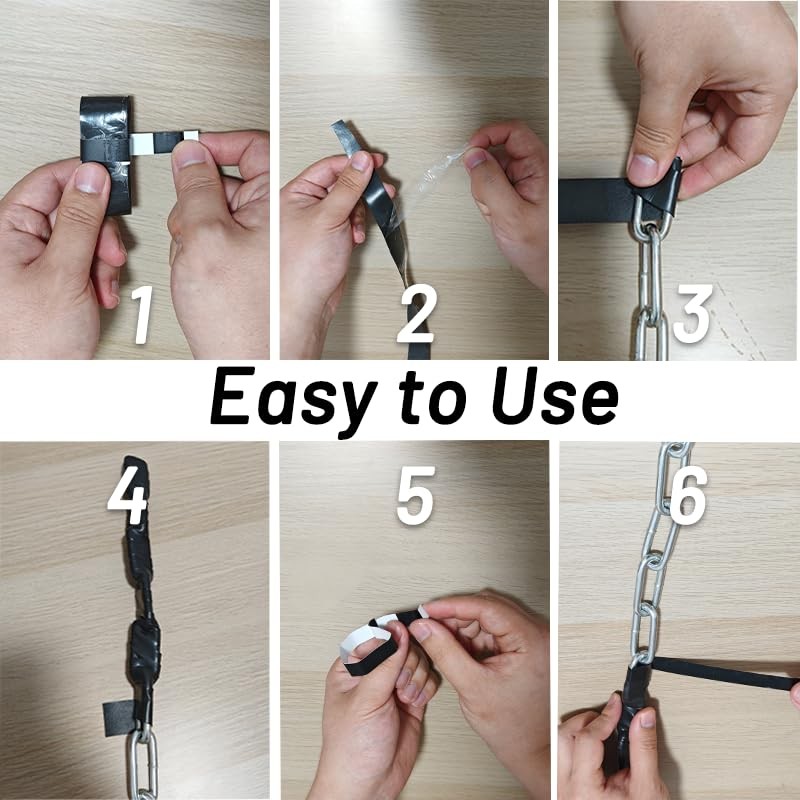 1

2

3

Easy to Use

4

5

6