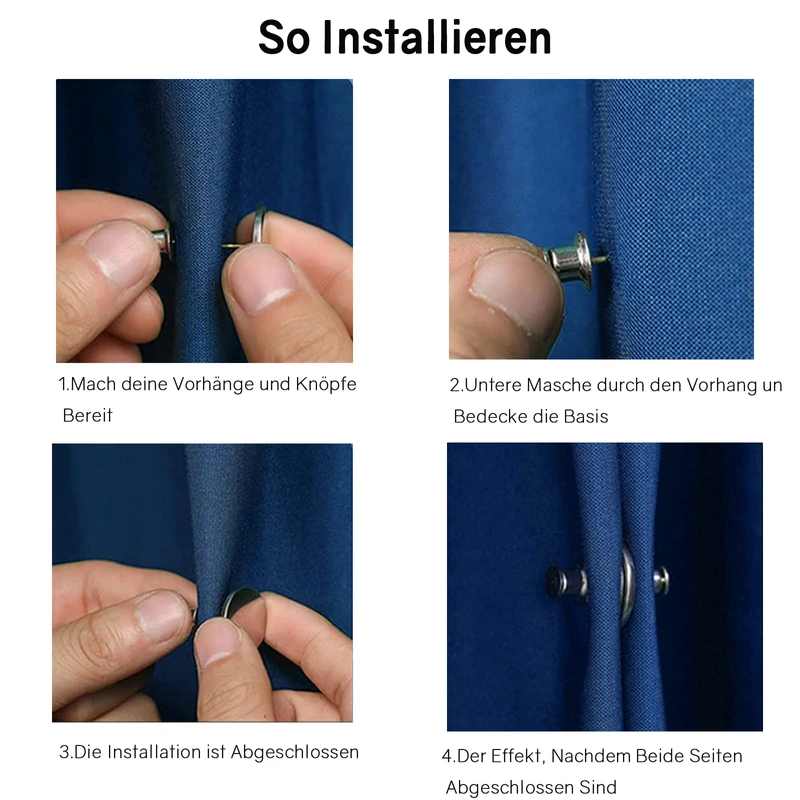 So Installieren

1.Mach deine Vorhänge und Knöpfe Bereit

2.Untere Masche durch den Vorhang un Bedecke die Basis

3.Die Installation ist Abgeschlossen

4.Der Effekt, Nachdem Beide Seiten Abgeschlossen Sind