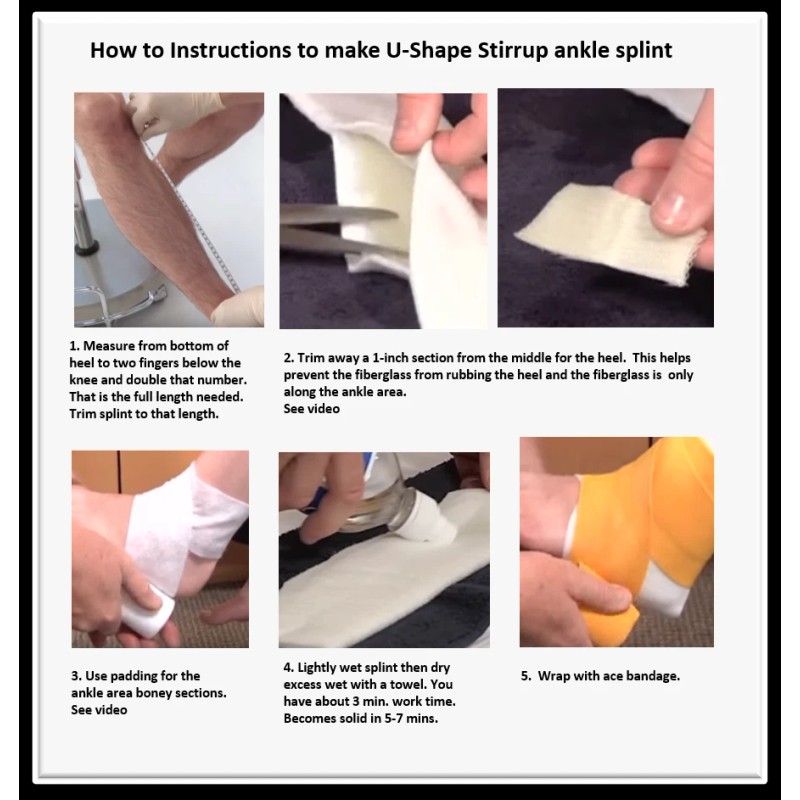 How to Instructions to make U-Shape Stirrup ankle splint

1. Measure from bottom of heel to two fingers below the knee and double that number. That is the full length needed. Trim splint to that length.

2. Trim away a 1-inch section from the middle for the heel. This helps prevent the fiberglass from rubbing the heel and the fiberglass is only along the ankle area.
See video

3. Use padding for the ankle area boney sections.
See video

4. Lightly wet splint then dry excess wet with a towel. You have about 3 min. work time. Becomes solid in 5-7 mins.

5. Wrap with ace bandage.