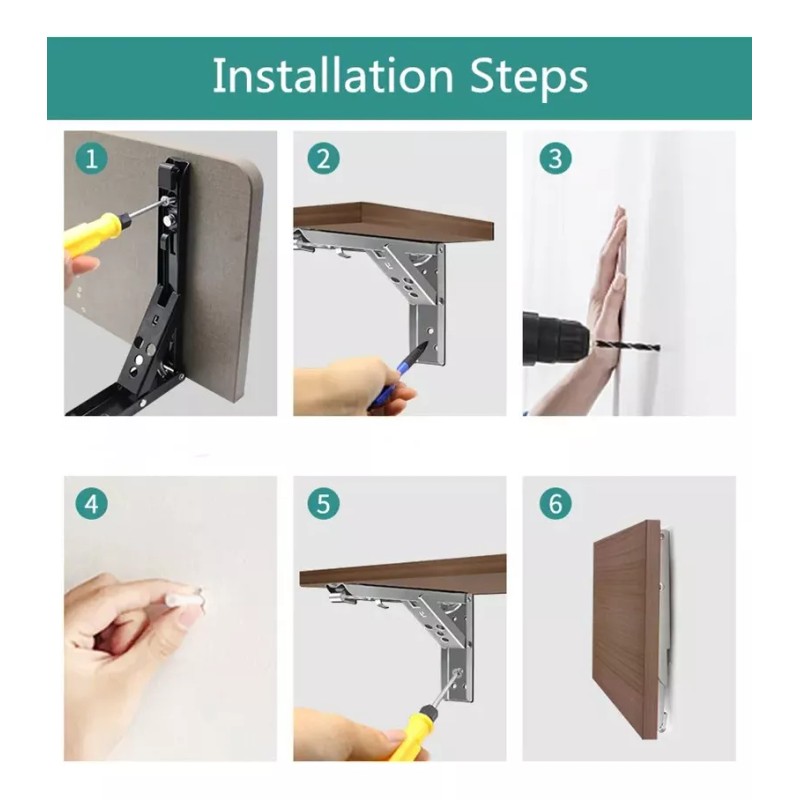 Installation Steps

1

2

3

4

5

6