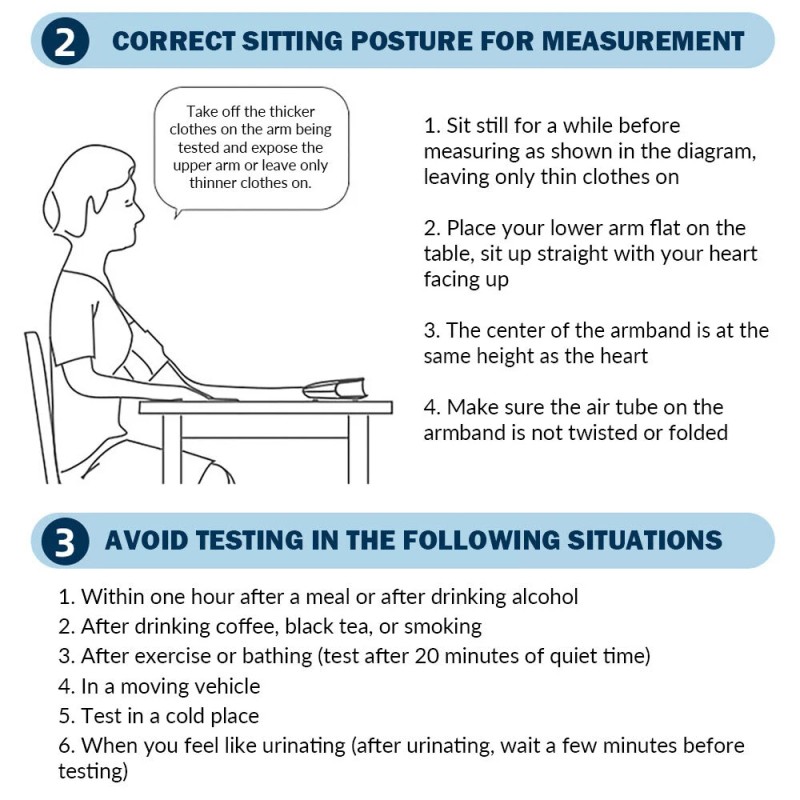 2 CORRECT SITTING POSTURE FOR MEASUREMENT

Take off the thicker clothes on the arm being tested and expose the upper arm or leave only thinner clothes on.

1. Sit still for a while before measuring as shown in the diagram, leaving only thin clothes on

2. Place your lower arm flat on the table, sit up straight with your heart facing up

3. The center of the armband is at the same height as the heart

4. Make sure the air tube on the armband is not twisted or folded

3 AVOID TESTING IN THE FOLLOWING SITUATIONS

1. Within one hour after a meal or after drinking alcohol
2. After drinking coffee, black tea, or smoking
3. After exercise or bathing (test after 20 minutes of quiet time)
4. In a moving vehicle
5. Test in a cold place
6. When you feel like urinating (after urinating, wait a few minutes before testing)