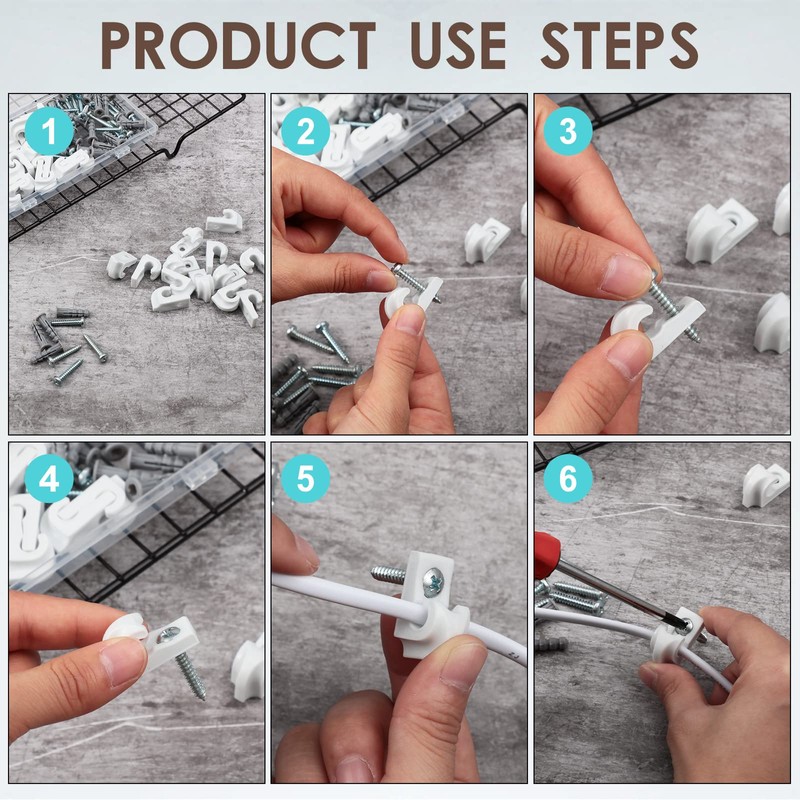 PRODUCT USE STEPS

1

2

3

4

5

6