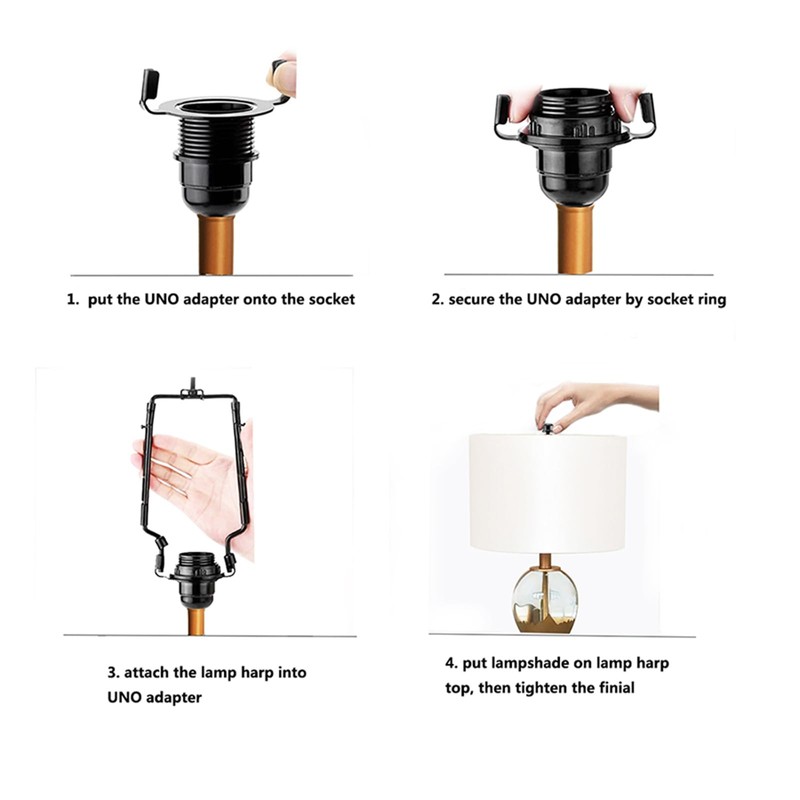 1. put the UNO adapter onto the socket

2. secure the UNO adapter by socket ring

3. attach the lamp harp into UNO adapter

4. put lampshade on lamp harp top, then tighten the finial