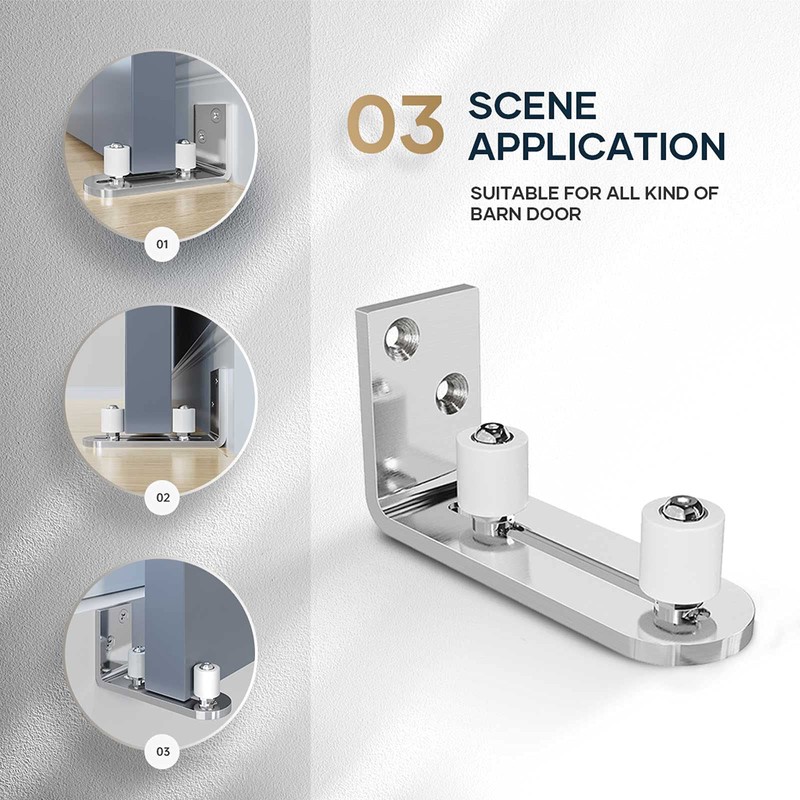 03 SCENE APPLICATION

SUITABLE FOR ALL KIND OF BARN DOOR

01

02

03