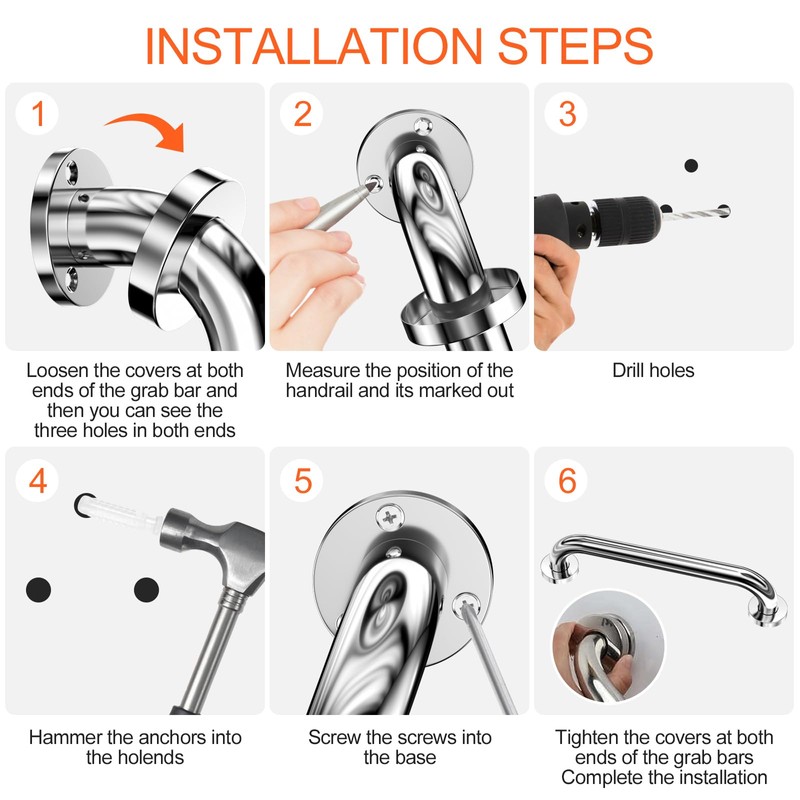 INSTALLATION STEPS

1

Loosen the covers at both ends of the grab bar and then you can see the three holes in both ends

2

Measure the position of the handrail and its marked out

3

Drill holes

4

Hammer the anchors into the holends

5

Screw the screws into the base

6

Tighten the covers at both ends of the grab bars Complete the installation