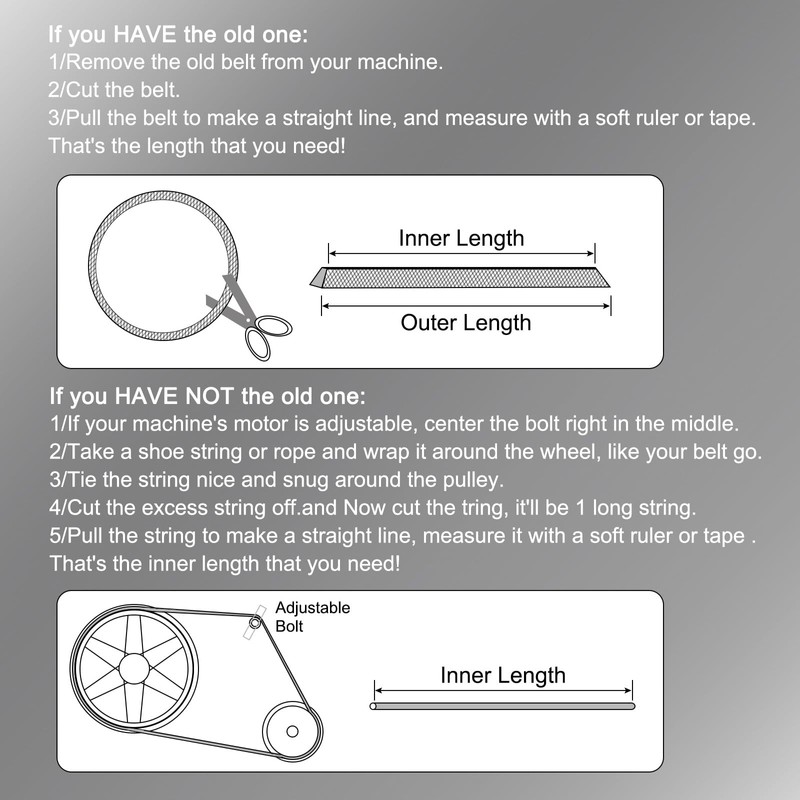 If you HAVE the old one:
1/Remove the old belt from your machine.
2/Cut the belt.
3/Pull the belt to make a straight line, and measure with a soft ruler or tape.
That's the length that you need!

Inner Length
Outer Length

If you HAVE NOT the old one:
1/If your machine's motor is adjustable, center the bolt right in the middle.
2/Take a shoe string or rope and wrap it around the wheel, like your belt go.
3/Tie the string nice and snug around the pulley.
4/Cut the excess string off.and Now cut the tring, it'll be 1 long string.
5/Pull the string to make a straight line, measure it with a soft ruler or tape .
That's the inner length that you need!

Adjustable Bolt

Inner Length