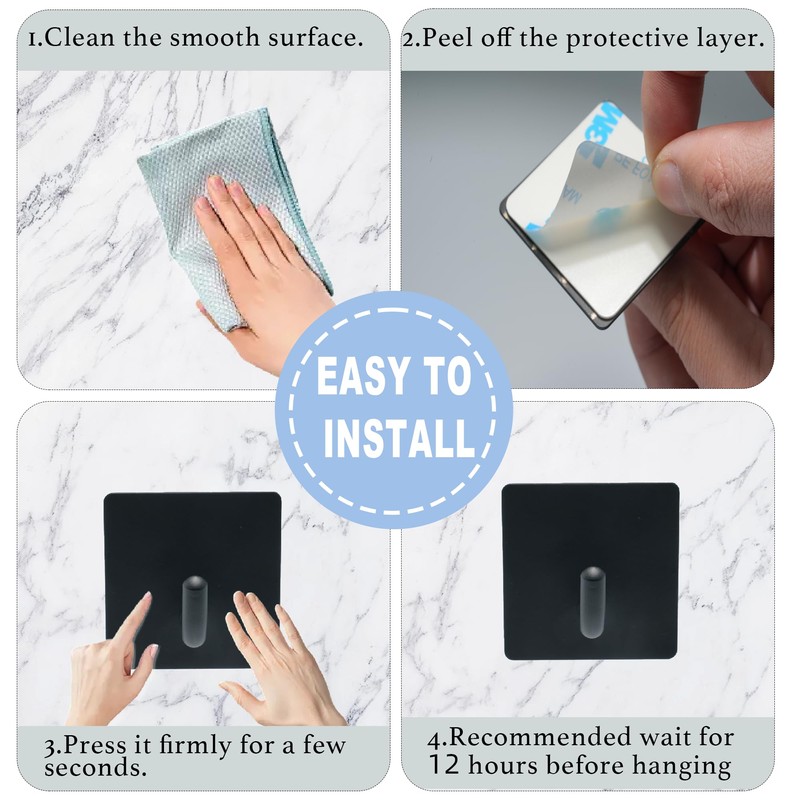 1.Clean the smooth surface.

2.Peel off the protective layer.

3M

EASY TO INSTALL

3.Press it firmly for a few seconds.

4.Recommended wait for 12 hours before hanging