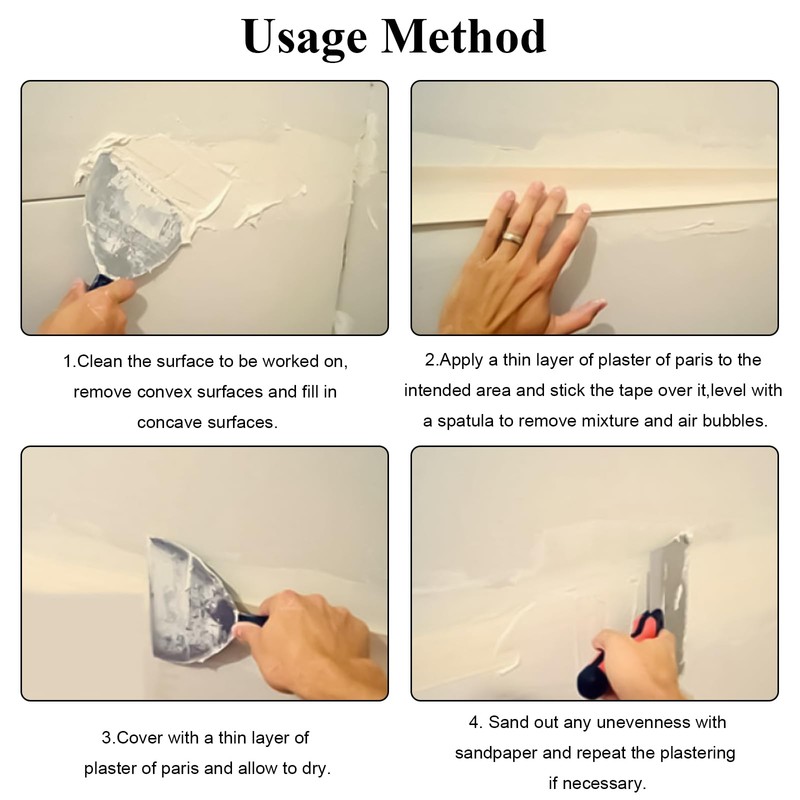 Usage Method

1.Clean the surface to be worked on, remove convex surfaces and fill in concave surfaces.

2.Apply a thin layer of plaster of paris to the intended area and stick the tape over it,level with a spatula to remove mixture and air bubbles.

3.Cover with a thin layer of plaster of paris and allow to dry.

4. Sand out any unevenness with sandpaper and repeat the plastering if necessary.