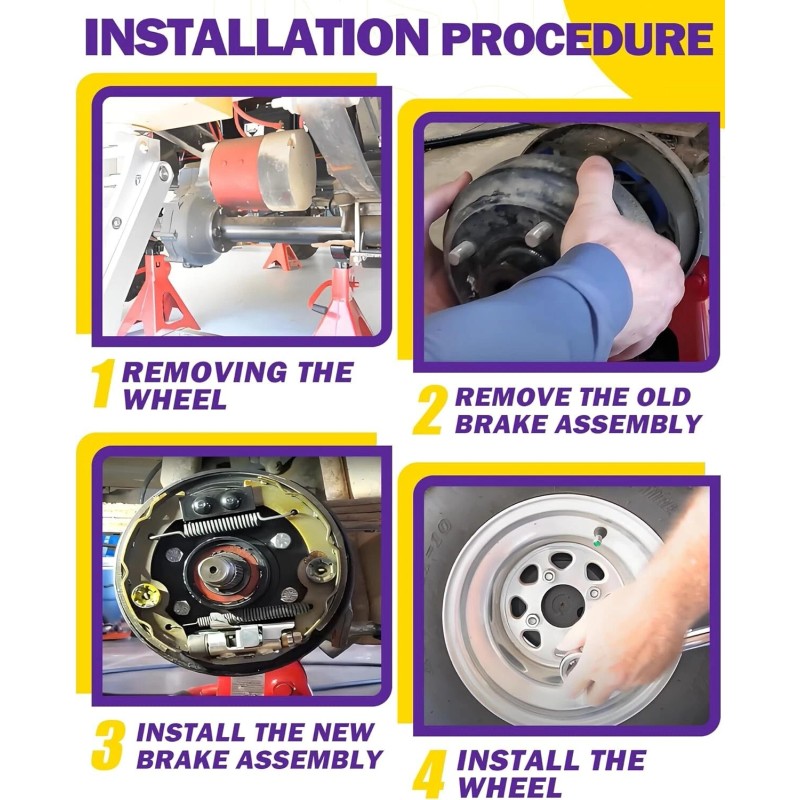 INSTALLATION PROCEDURE

1 REMOVING THE WHEEL

2 REMOVE THE OLD BRAKE ASSEMBLY

3 INSTALL THE NEW BRAKE ASSEMBLY

4 INSTALL THE WHEEL