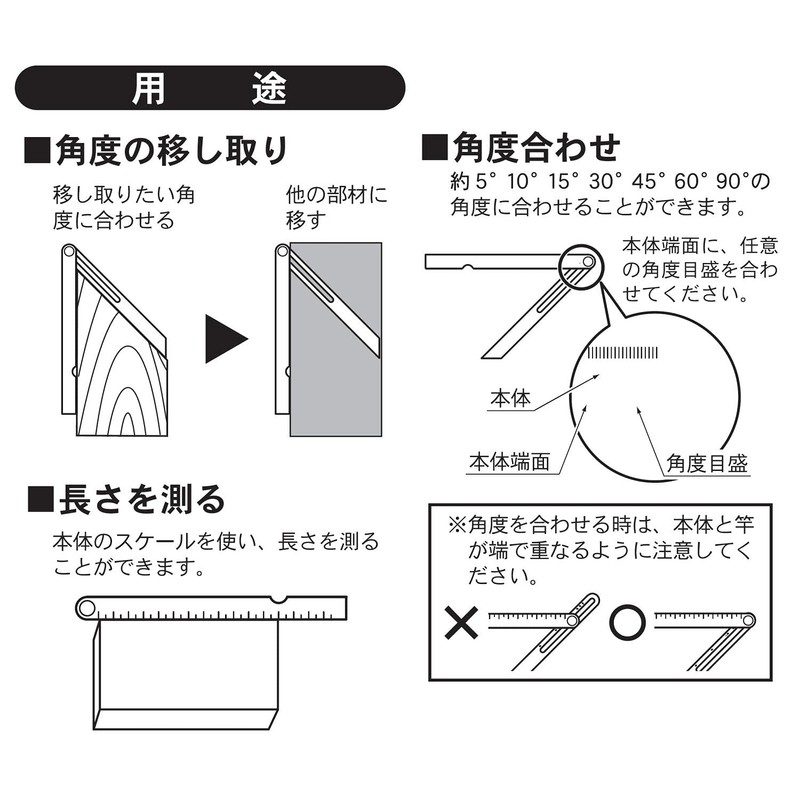 用　途

■角度の移し取り

移し取りたい角度に合わせる

他の部材に移す

■長さを測る

本体のスケールを使い、長さを測ることができます。

■角度合わせ

約 5° 10° 15° 30° 45° 60° 90°の角度に合わせることができます。

本体端面に、任意の角度目盛を合わせてください。

本体

本体端面

角度目盛

※角度を合わせる時は、本体と竿が端で重なるように注意してください。

×

○