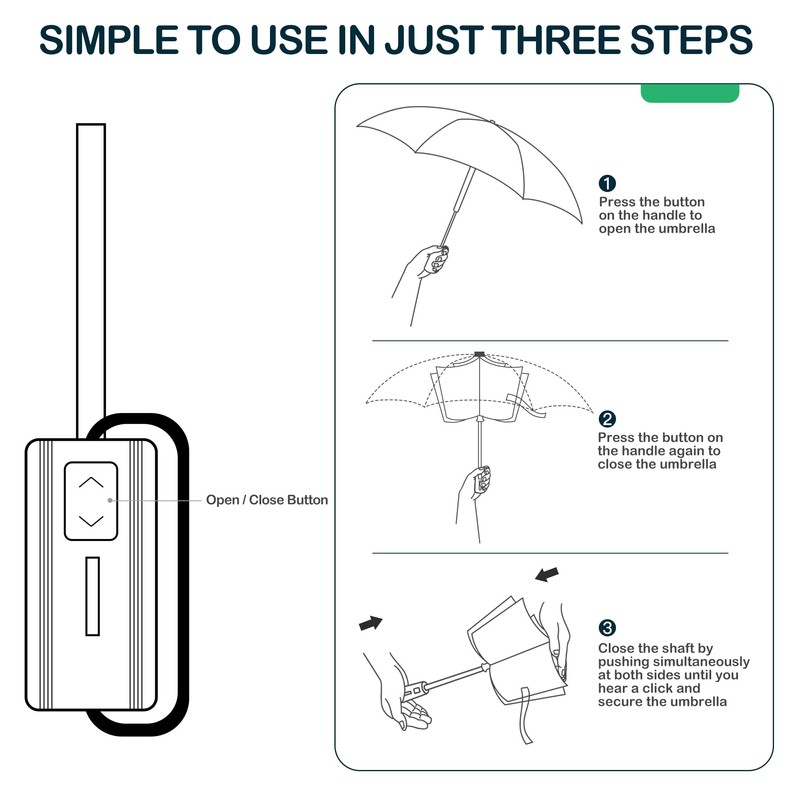 SIMPLE TO USE IN JUST THREE STEPS

Open / Close Button

1
Press the button on the handle to open the umbrella

2
Press the button on the handle again to close the umbrella

3
Close the shaft by pushing simultaneously at both sides until you hear a click and secure the umbrella