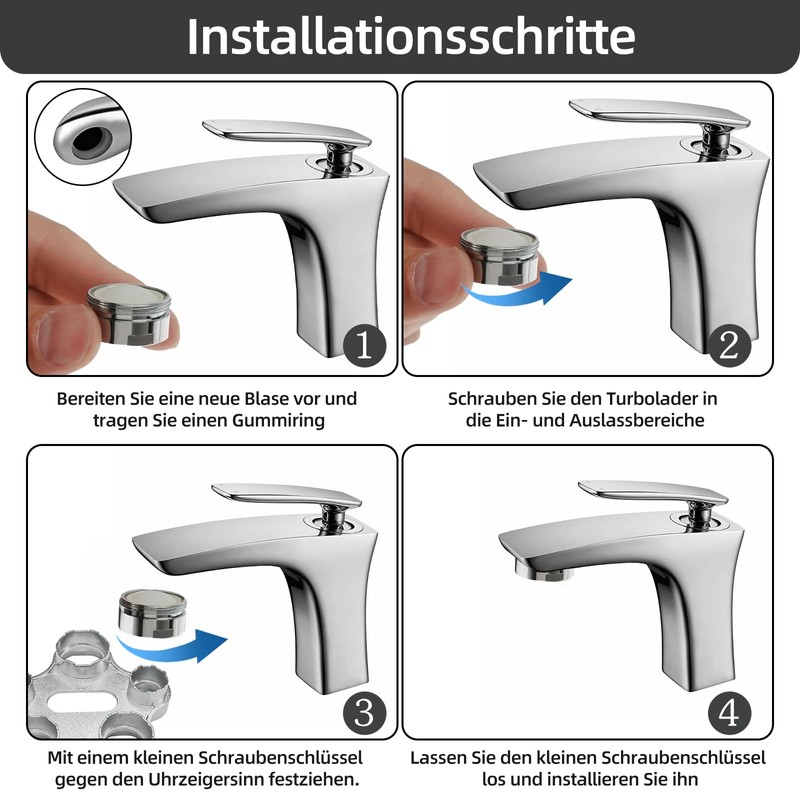 Installationsschritte

1

Bereiten Sie eine neue Blase vor und tragen Sie einen Gummiring

2

Schrauben Sie den Turbolader in die Ein- und Auslassbereiche

3

Mit einem kleinen Schraubenschlüssel gegen den Uhrzeigersinn festziehen.

4

Lassen Sie den kleinen Schraubenschlüssel los und installieren Sie ihn