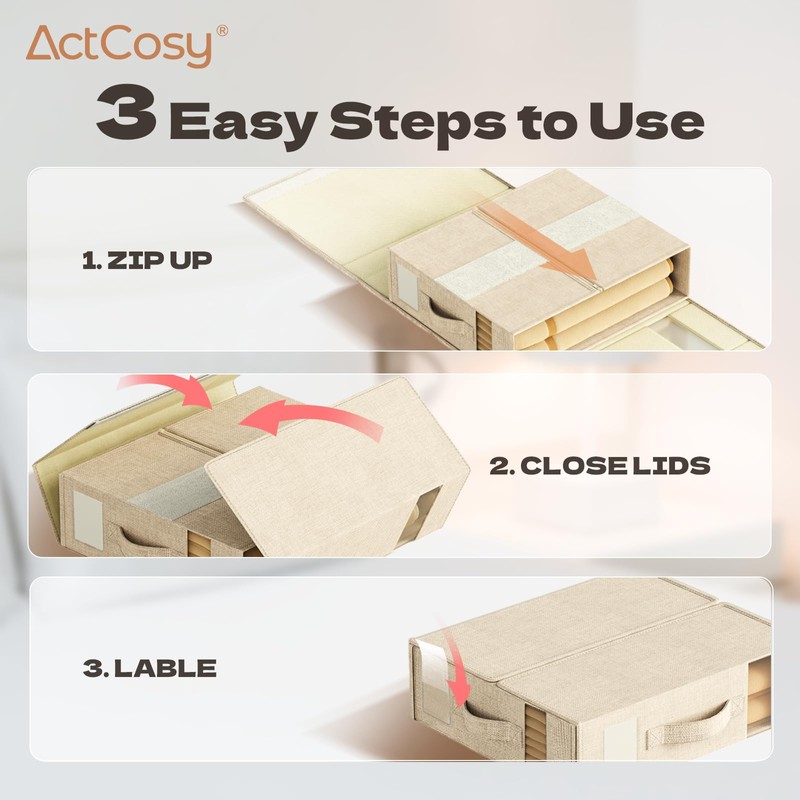 ActCosy®

3 Easy Steps to Use

1. ZIP UP

2. CLOSE LIDS

3. LABLE