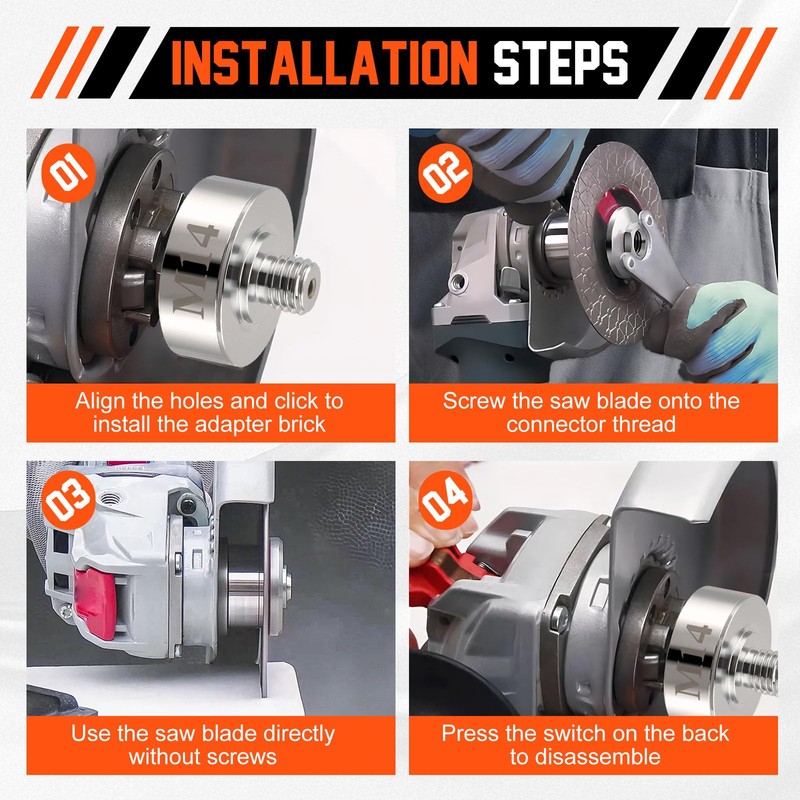 INSTALLATION STEPS

01

M14

Align the holes and click to install the adapter brick

02

Screw the saw blade onto the connector thread

03

Use the saw blade directly without screws

04

M14

Press the switch on the back to disassemble