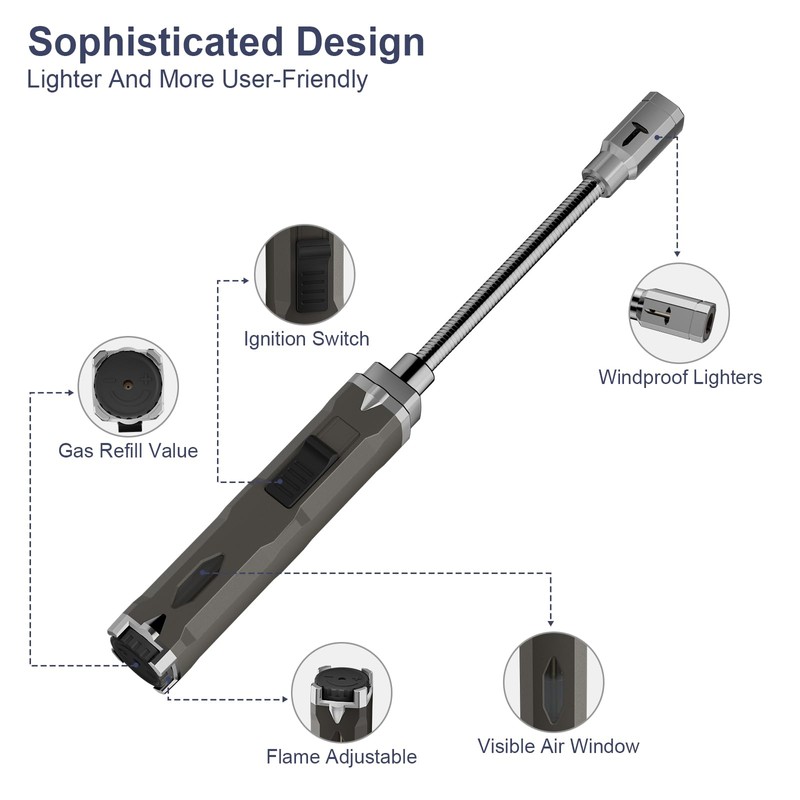 Sophisticated Design
Lighter And More User-Friendly

Ignition Switch

Windproof Lighters

Gas Refill Value

Flame Adjustable

Visible Air Window