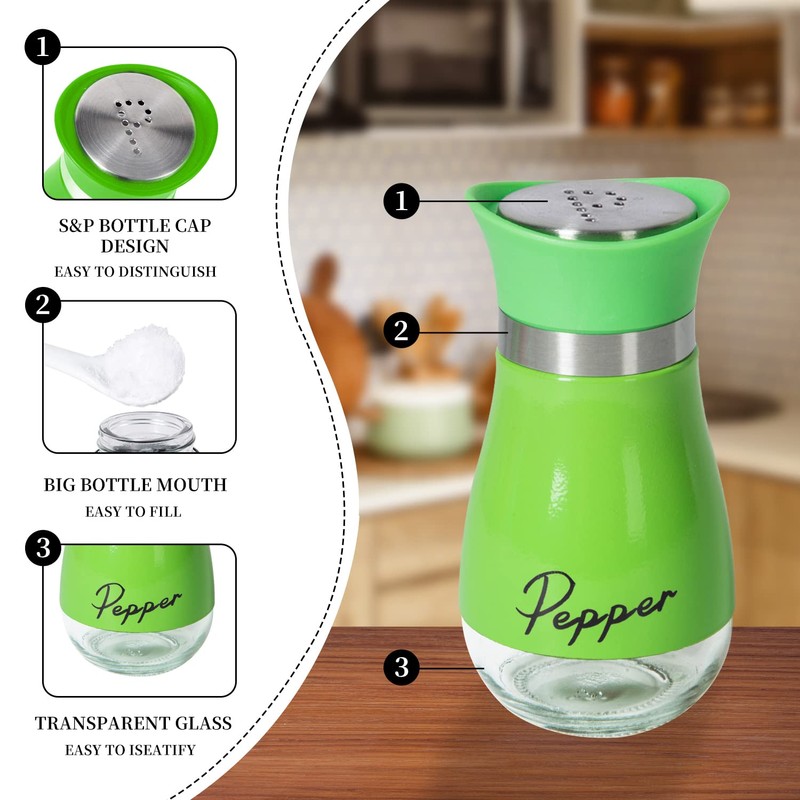 1

S&P BOTTLE CAP DESIGN

EASY TO DISTINGUISH

2

BIG BOTTLE MOUTH

EASY TO FILL

3

Pepper

TRANSPARENT GLASS

EASY TO ISEATIFY

1

2

Pepper

3